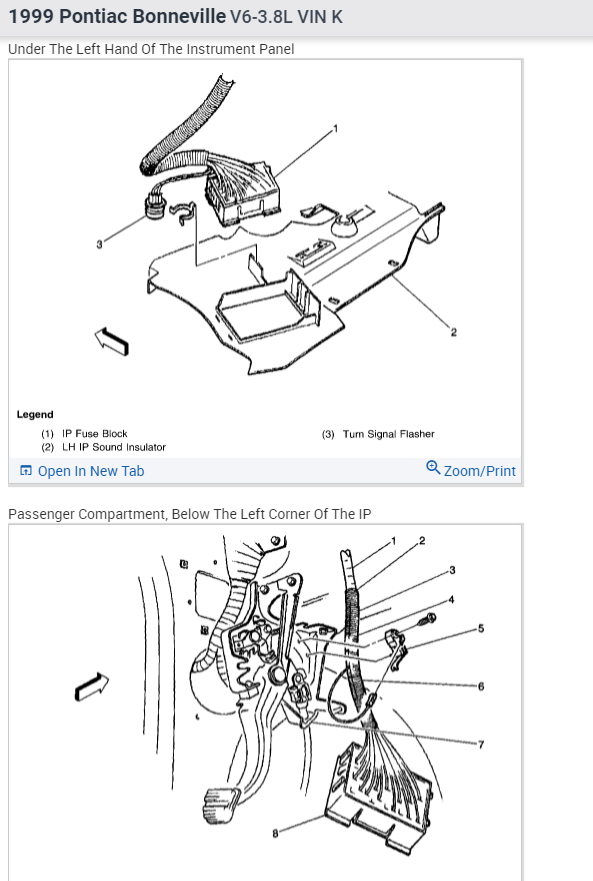 1999 Pontiac Bonneville V6-3.8L VIN K

Under The Left Hand Of The Instrument Panel

1

3

2

Legend

(1) IP Fuse Block
(2) LH IP Sound Insulator
(3) Turn Signal Flasher

Open In New Tab

Zoom/Print

Passenger Compartment, Below The Left Corner Of The IP

1
2
3
4
5
6
7
8