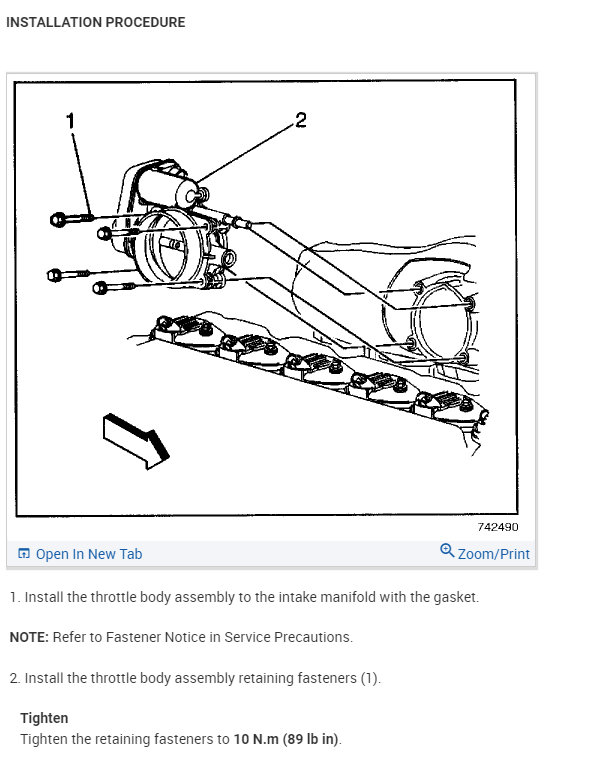 INSTALLATION PROCEDURE

1

2

742490

Open In New Tab

Zoom/Print

1. Install the throttle body assembly to the intake manifold with the gasket.

NOTE: Refer to Fastener Notice in Service Precautions.

2. Install the throttle body assembly retaining fasteners (1).

Tighten
Tighten the retaining fasteners to 10 N.m (89 lb in).