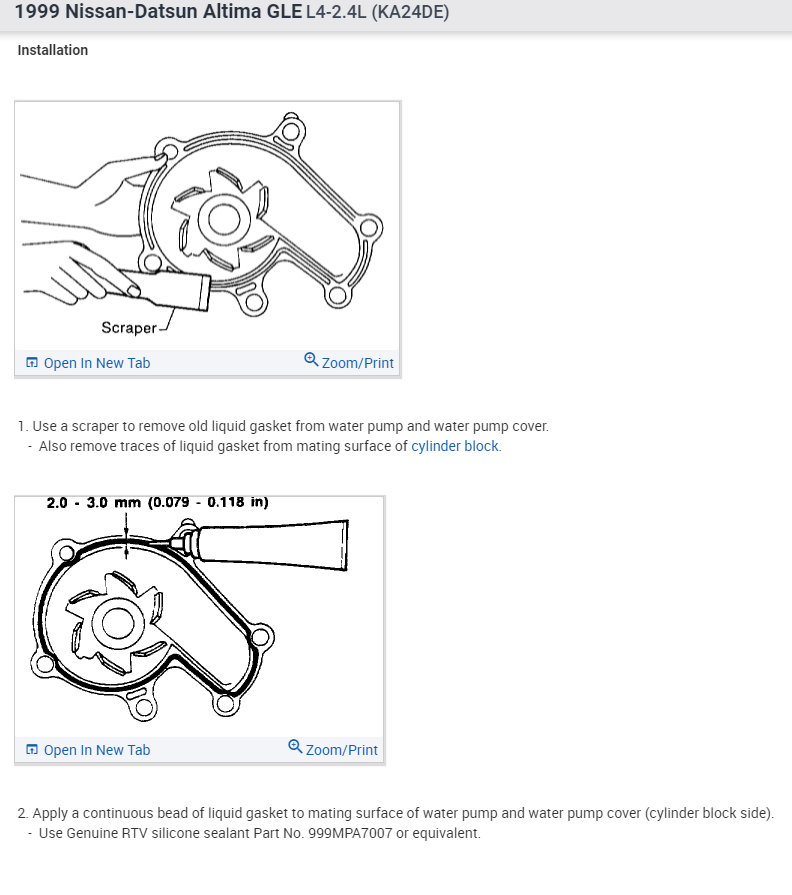 1999 Nissan-Datsun Altima GLE L4-2.4L (KA24DE)

Installation

Scraper

Open In New Tab Zoom/Print

1. Use a scraper to remove old liquid gasket from water pump and water pump cover.
- Also remove traces of liquid gasket from mating surface of cylinder block.

2.0 - 3.0 mm (0.079 - 0.118 in)

Open In New Tab Zoom/Print

2. Apply a continuous bead of liquid gasket to mating surface of water pump and water pump cover (cylinder block side).
- Use Genuine RTV silicone sealant Part No. 999MPA7007 or equivalent.