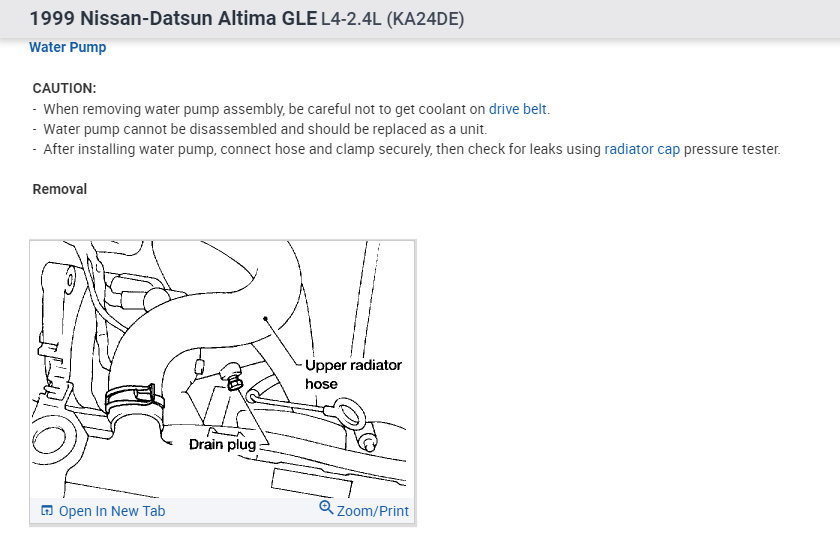 1999 Nissan-Datsun Altima GLE L4-2.4L (KA24DE)

Water Pump

CAUTION:
- When removing water pump assembly, be careful not to get coolant on drive belt.
- Water pump cannot be disassembled and should be replaced as a unit.
- After installing water pump, connect hose and clamp securely, then check for leaks using radiator cap pressure tester.

Removal

Upper radiator hose

Drain plug

Open In New Tab

Zoom/Print