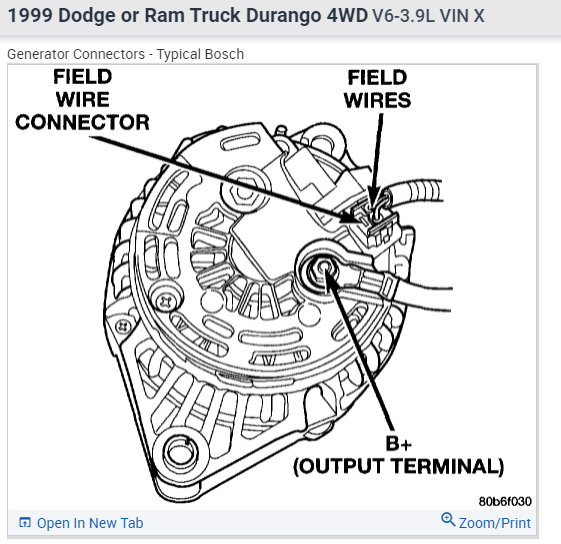 1999 Dodge or Ram Truck Durango 4WD V6-3.9L VIN X

Generator Connectors - Typical Bosch

FIELD WIRE CONNECTOR

FIELD WIRES

B+ (OUTPUT TERMINAL)

80b6f030

Open In New Tab

Zoom/Print