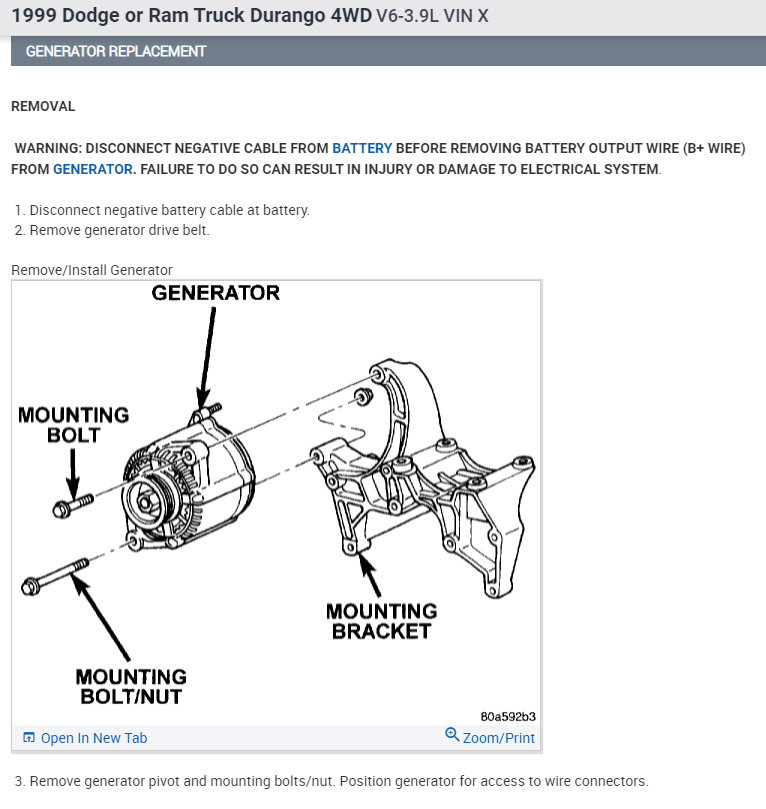 1999 Dodge or Ram Truck Durango 4WD V6-3.9L VIN X

GENERATOR REPLACEMENT

REMOVAL

WARNING: DISCONNECT NEGATIVE CABLE FROM BATTERY BEFORE REMOVING BATTERY OUTPUT WIRE (B+ WIRE) FROM GENERATOR. FAILURE TO DO SO CAN RESULT IN INJURY OR DAMAGE TO ELECTRICAL SYSTEM.

1. Disconnect negative battery cable at battery.
2. Remove generator drive belt.

Remove/Install Generator

GENERATOR

MOUNTING BOLT

MOUNTING BRACKET

MOUNTING BOLT/NUT

80a592b3

Open In New Tab

Zoom/Print

3. Remove generator pivot and mounting bolts/nut. Position generator for access to wire connectors.