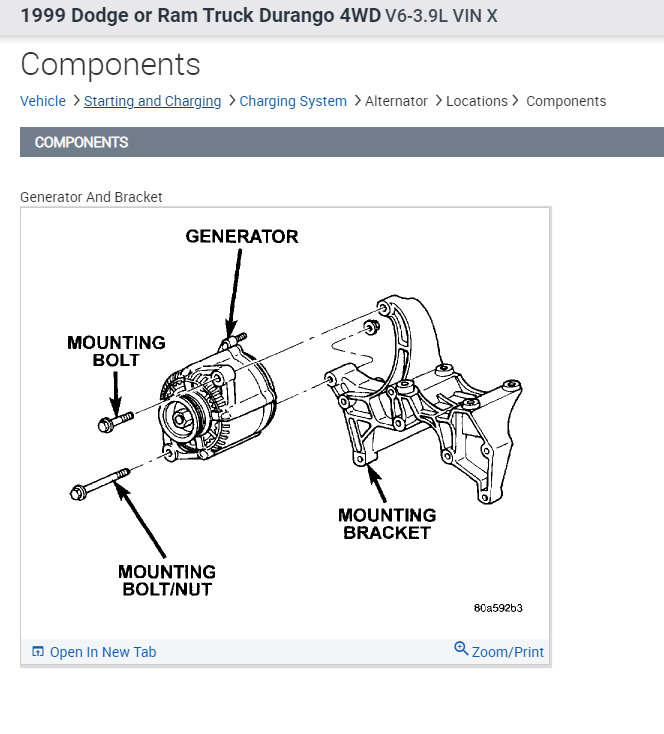 1999 Dodge or Ram Truck Durango 4WD V6-3.9L VIN X

Components

Vehicle > Starting and Charging > Charging System > Alternator > Locations > Components

COMPONENTS

Generator And Bracket

GENERATOR

MOUNTING BOLT

MOUNTING BRACKET

MOUNTING BOLT/NUT

80a592b3

Open In New Tab

Zoom/Print