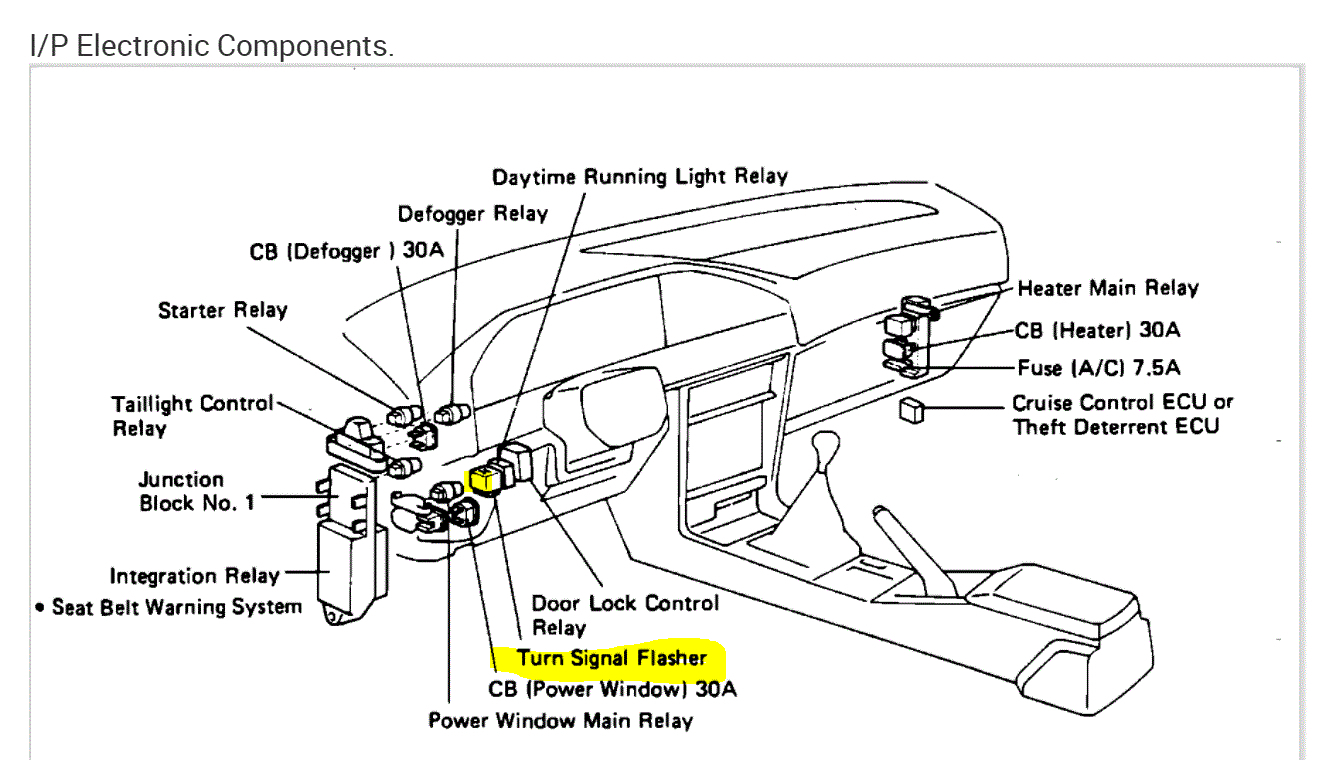 I/P Electronic Components.

Daytime Running Light Relay

Defogger Relay

CB (Defogger ) 30A

Starter Relay

Taillight Control Relay

Junction Block No. 1

Integration Relay

• Seat Belt Warning System

Heater Main Relay

CB (Heater) 30A

Fuse (A/C) 7.5A

Cruise Control ECU or Theft Deterrent ECU

Door Lock Control Relay

Turn Signal Flasher

CB (Power Window) 30A

Power Window Main Relay