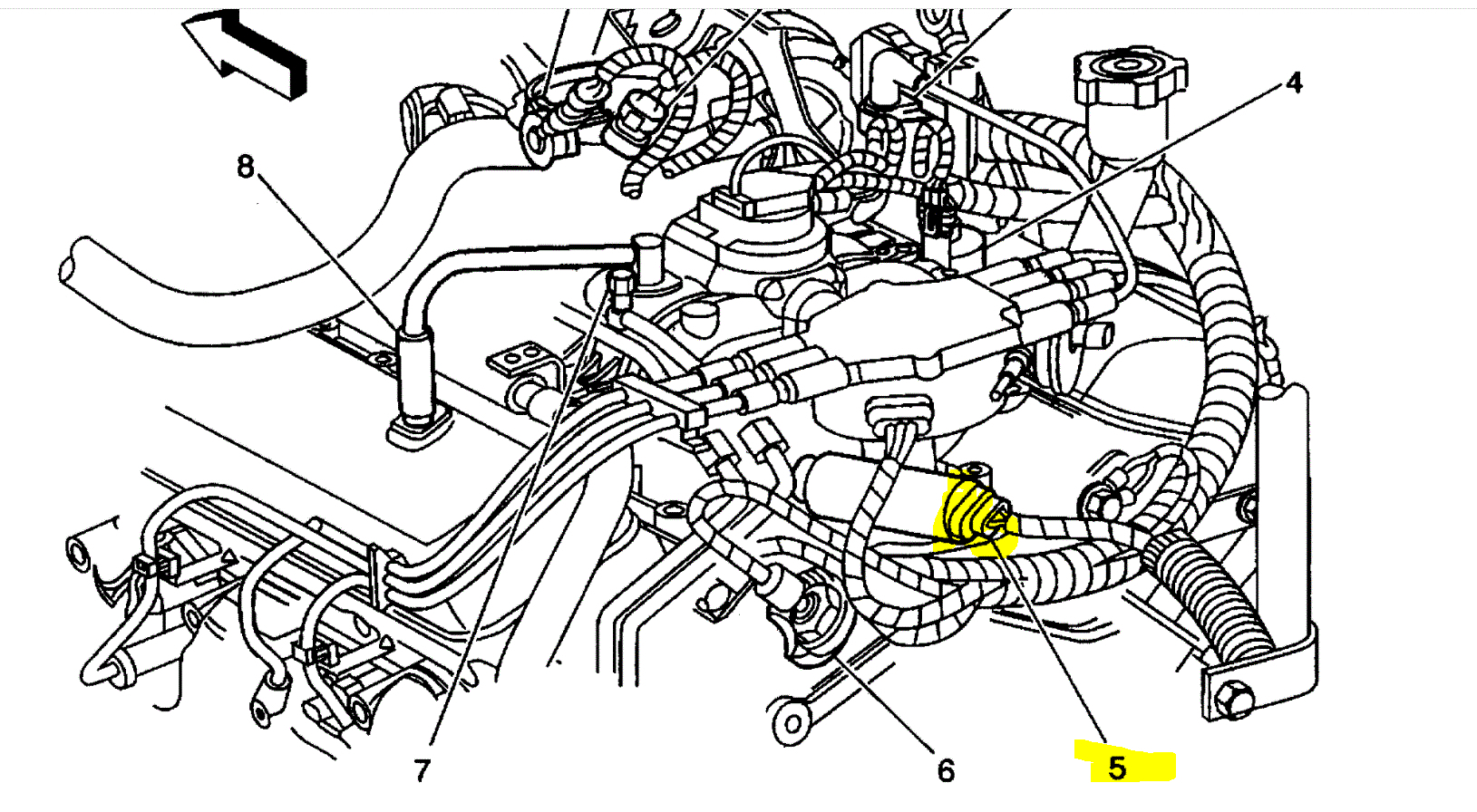 4
8
7
6
5