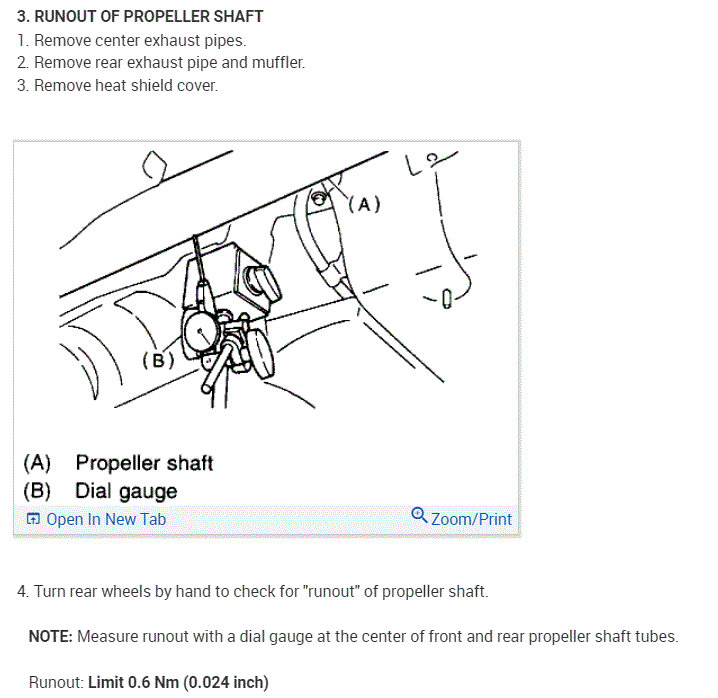 3. RUNOUT OF PROPELLER SHAFT
1. Remove center exhaust pipes.
2. Remove rear exhaust pipe and muffler.
3. Remove heat shield cover.

(A)

(B)

(A) Propeller shaft
(B) Dial gauge

Open In New Tab
Zoom/Print

4. Turn rear wheels by hand to check for "runout" of propeller shaft.

NOTE: Measure runout with a dial gauge at the center of front and rear propeller shaft tubes.

Runout: Limit 0.6 Nm (0.024 inch)