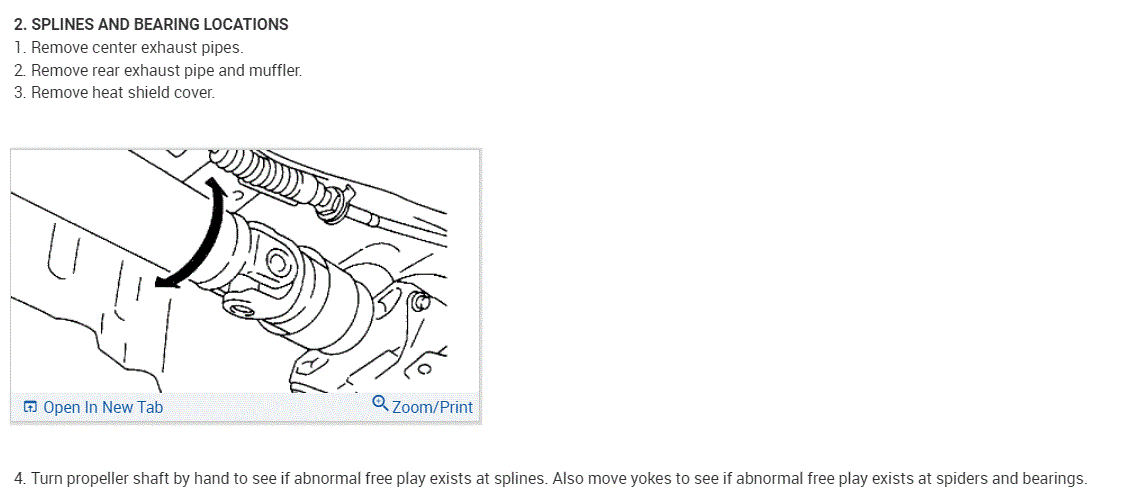 2. SPLINES AND BEARING LOCATIONS
1. Remove center exhaust pipes.
2. Remove rear exhaust pipe and muffler.
3. Remove heat shield cover.

Open In New Tab
Zoom/Print

4. Turn propeller shaft by hand to see if abnormal free play exists at splines. Also move yokes to see if abnormal free play exists at spiders and bearings.