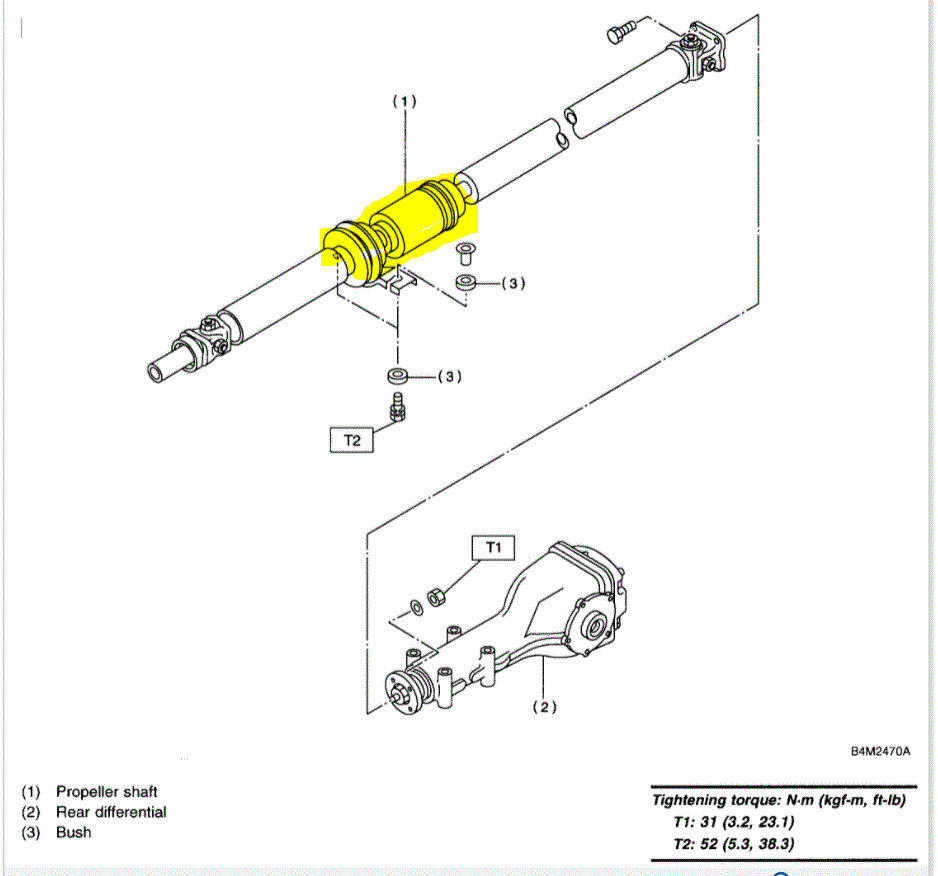 (1)

(3)

(3)

T2

T1

(2)

B4M2470A

(1) Propeller shaft
(2) Rear differential
(3) Bush

Tightening torque: N·m (kgf-m, ft-lb)
T1: 31 (3.2, 23.1)
T2: 52 (5.3, 38.3)