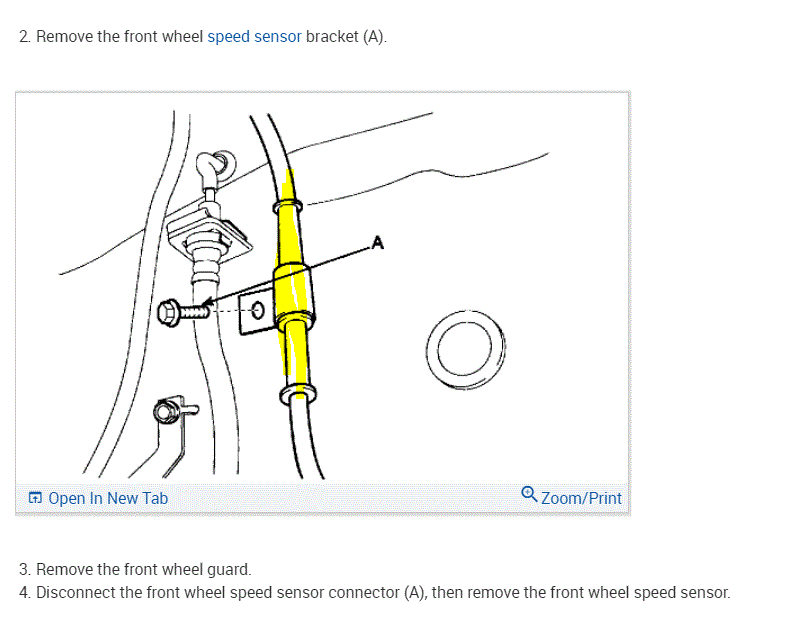 2. Remove the front wheel speed sensor bracket (A).

A

Open In New Tab

Zoom/Print

3. Remove the front wheel guard.
4. Disconnect the front wheel speed sensor connector (A), then remove the front wheel speed sensor.