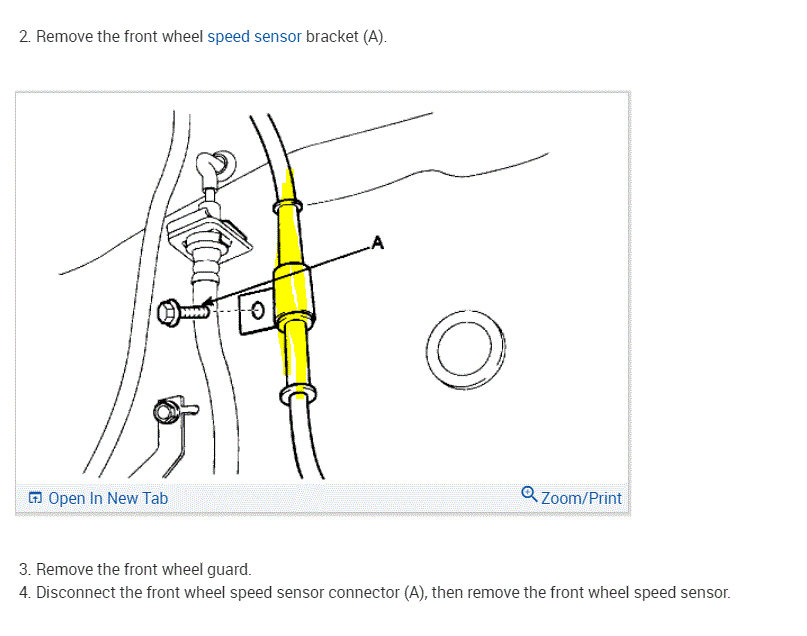 2. Remove the front wheel speed sensor bracket (A).

A

Open In New Tab

Zoom/Print

3. Remove the front wheel guard.
4. Disconnect the front wheel speed sensor connector (A), then remove the front wheel speed sensor.