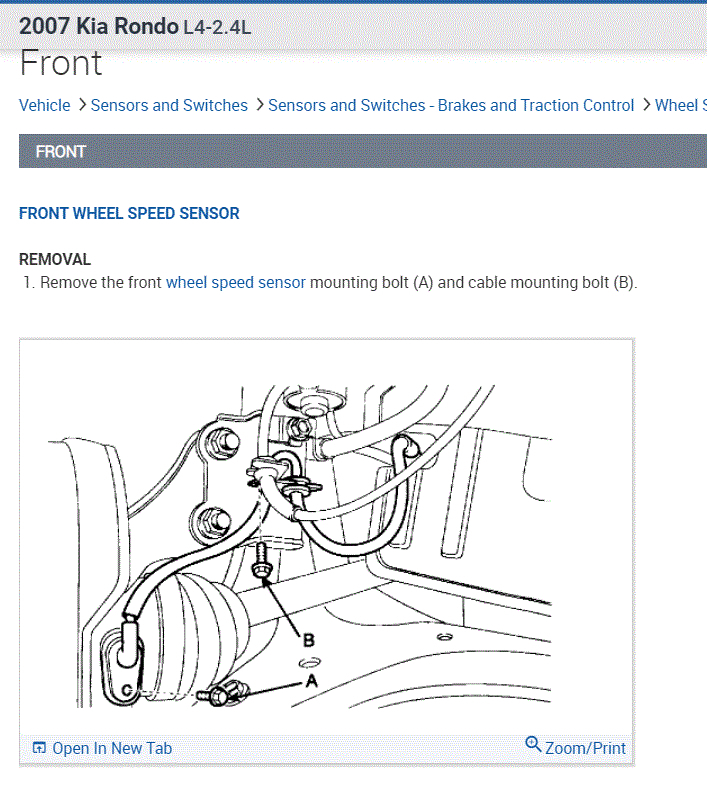 2007 Kia Rondo L4-2.4L
Front

Vehicle > Sensors and Switches > Sensors and Switches - Brakes and Traction Control > Wheel S

FRONT

FRONT WHEEL SPEED SENSOR

REMOVAL
1. Remove the front wheel speed sensor mounting bolt (A) and cable mounting bolt (B).

B
A

Open In New Tab
Zoom/Print