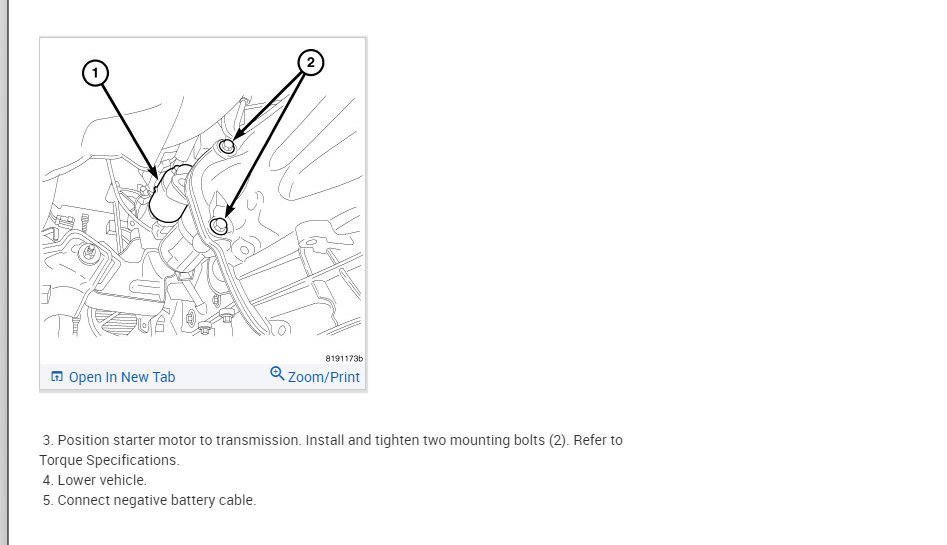 1

2

8191173b

Open In New Tab

Zoom/Print

3. Position starter motor to transmission. Install and tighten two mounting bolts (2). Refer to Torque Specifications.

4. Lower vehicle.

5. Connect negative battery cable.