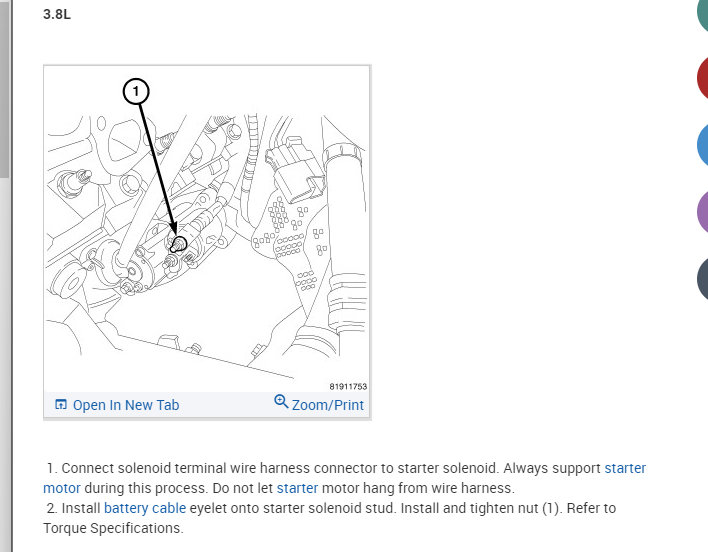 3.8L

1

81911753

Open In New Tab

Zoom/Print

1. Connect solenoid terminal wire harness connector to starter solenoid. Always support starter motor during this process. Do not let starter motor hang from wire harness.
2. Install battery cable eyelet onto starter solenoid stud. Install and tighten nut (1). Refer to Torque Specifications.