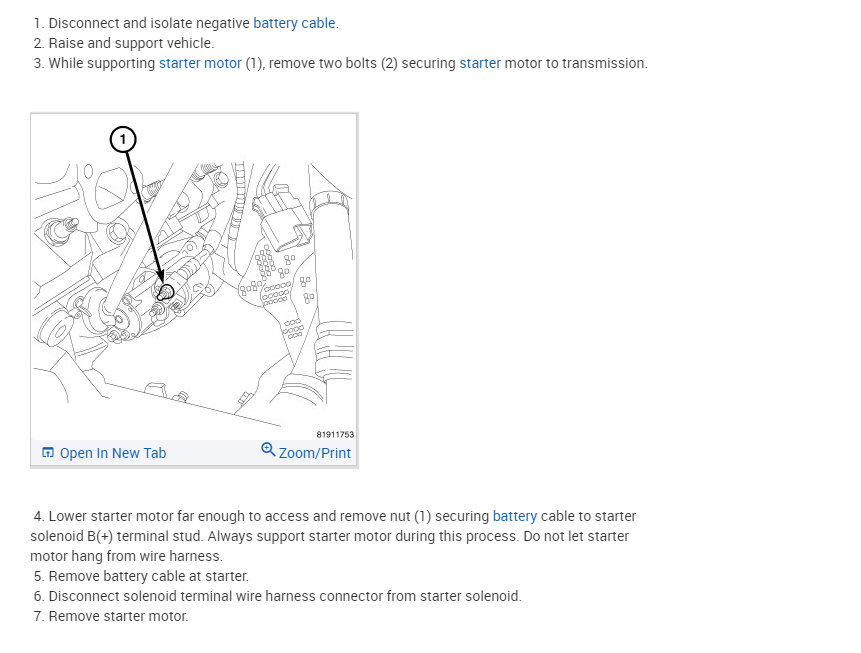 1. Disconnect and isolate negative battery cable.
2. Raise and support vehicle.
3. While supporting starter motor (1), remove two bolts (2) securing starter motor to transmission.

1

81911753

Open In New Tab

Zoom/Print

4. Lower starter motor far enough to access and remove nut (1) securing battery cable to starter solenoid B(+) terminal stud. Always support starter motor during this process. Do not let starter motor hang from wire harness.
5. Remove battery cable at starter.
6. Disconnect solenoid terminal wire harness connector from starter solenoid.
7. Remove starter motor.