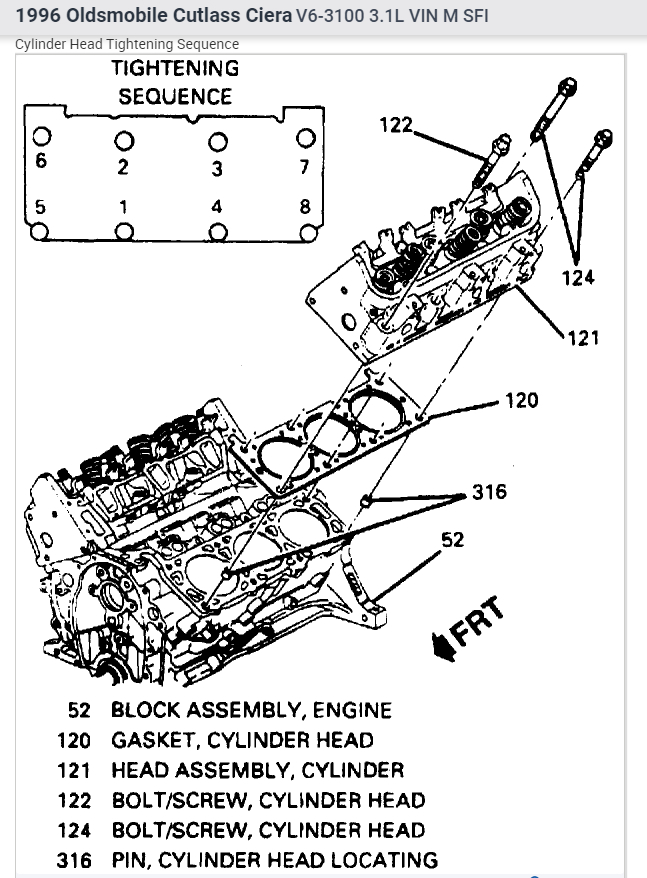 1996 Oldsmobile Cutlass Ciera V6-3100 3.1L VIN M SFI

Cylinder Head Tightening Sequence

TIGHTENING SEQUENCE

6 2 3 7

5 1 4 8

122

124

121

120

316

52

FRT

52 BLOCK ASSEMBLY, ENGINE
120 GASKET, CYLINDER HEAD
121 HEAD ASSEMBLY, CYLINDER
122 BOLT/SCREW, CYLINDER HEAD
124 BOLT/SCREW, CYLINDER HEAD
316 PIN, CYLINDER HEAD LOCATING