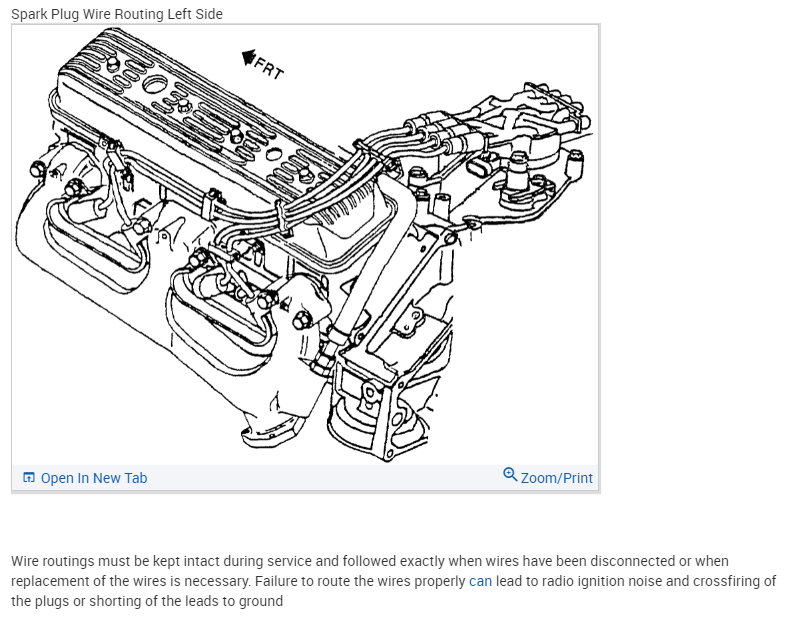 Spark Plug Wire Routing Left Side

FRT

Open In New Tab

Zoom/Print

Wire routings must be kept intact during service and followed exactly when wires have been disconnected or when replacement of the wires is necessary. Failure to route the wires properly can lead to radio ignition noise and crossfiring of the plugs or shorting of the leads to ground