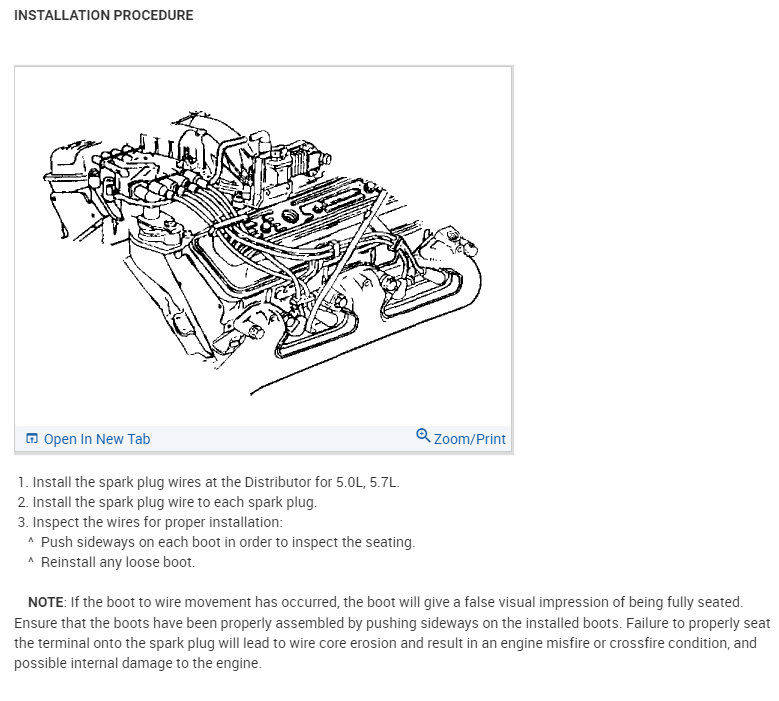 INSTALLATION PROCEDURE

Open In New Tab

Zoom/Print

1. Install the spark plug wires at the Distributor for 5.0L, 5.7L.
2. Install the spark plug wire to each spark plug.
3. Inspect the wires for proper installation:
^ Push sideways on each boot in order to inspect the seating.
^ Reinstall any loose boot.

NOTE: If the boot to wire movement has occurred, the boot will give a false visual impression of being fully seated. Ensure that the boots have been properly assembled by pushing sideways on the installed boots. Failure to properly seat the terminal onto the spark plug will lead to wire core erosion and result in an engine misfire or crossfire condition, and possible internal damage to the engine.