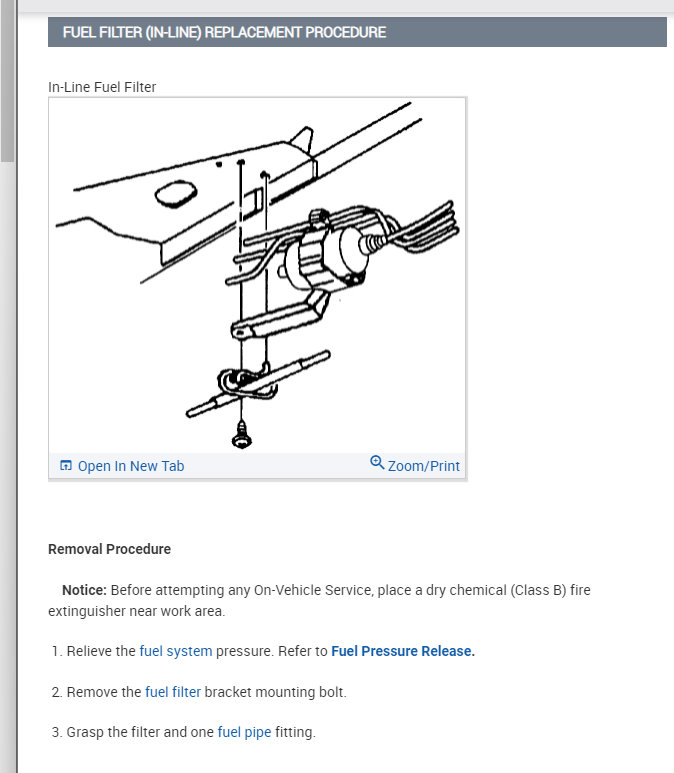 FUEL FILTER (IN-LINE) REPLACEMENT PROCEDURE

In-Line Fuel Filter

Open In New Tab

Zoom/Print

Removal Procedure

Notice: Before attempting any On-Vehicle Service, place a dry chemical (Class B) fire extinguisher near work area.

1. Relieve the fuel system pressure. Refer to Fuel Pressure Release.

2. Remove the fuel filter bracket mounting bolt.

3. Grasp the filter and one fuel pipe fitting.