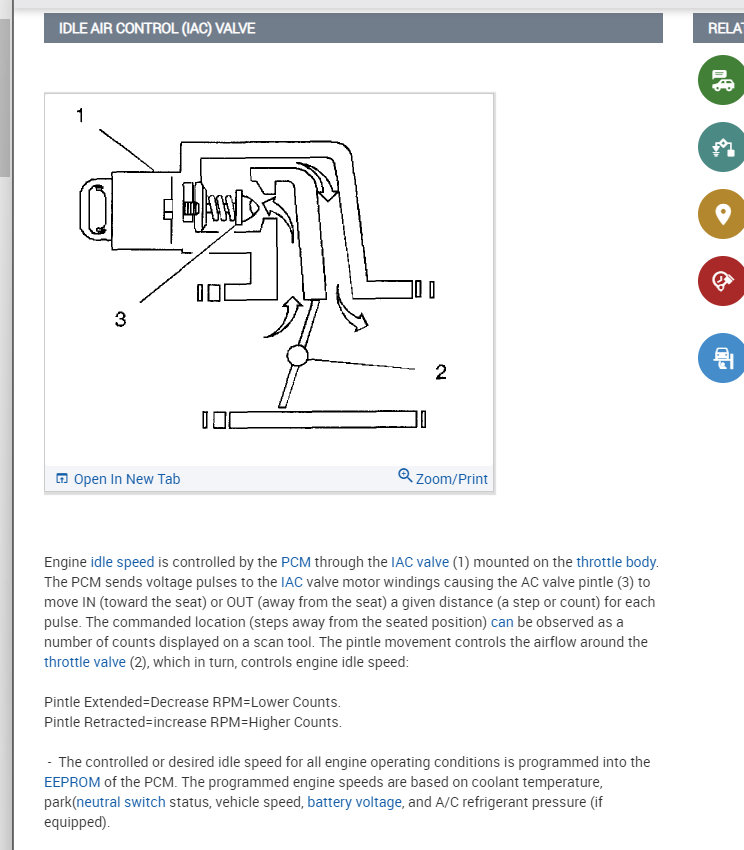 IDLE AIR CONTROL (IAC) VALVE

RELAT

1

3

2

Open In New Tab

Zoom/Print

Engine idle speed is controlled by the PCM through the IAC valve (1) mounted on the throttle body. The PCM sends voltage pulses to the IAC valve motor windings causing the AC valve pintle (3) to move IN (toward the seat) or OUT (away from the seat) a given distance (a step or count) for each pulse. The commanded location (steps away from the seated position) can be observed as a number of counts displayed on a scan tool. The pintle movement controls the airflow around the throttle valve (2), which in turn, controls engine idle speed:

Pintle Extended=Decrease RPM=Lower Counts.
Pintle Retracted=increase RPM=Higher Counts.

- The controlled or desired idle speed for all engine operating conditions is programmed into the EEPROM of the PCM. The programmed engine speeds are based on coolant temperature, park(neutral switch status, vehicle speed, battery voltage, and A/C refrigerant pressure (if equipped).