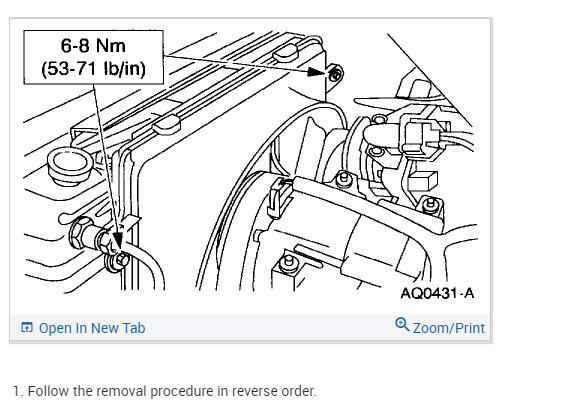 6-8 Nm
(53-71 lb/in)

AQ0431-A

Open In New Tab

Zoom/Print

1. Follow the removal procedure in reverse order.