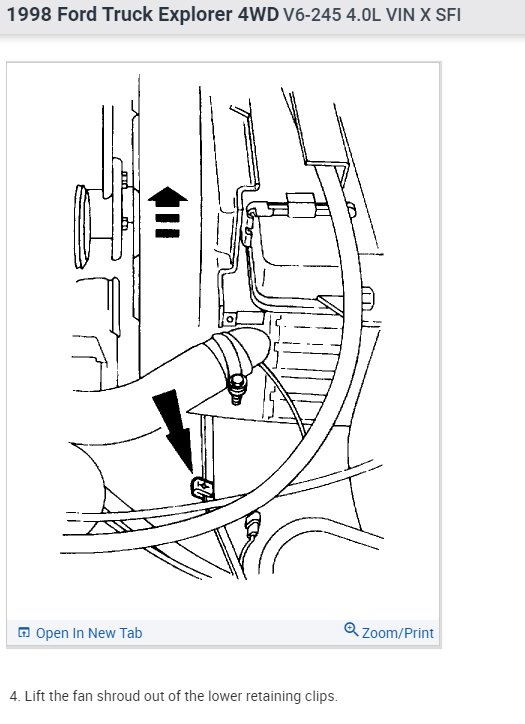 1998 Ford Truck Explorer 4WD V6-245 4.0L VIN X SFI

Open In New Tab

Zoom/Print

4. Lift the fan shroud out of the lower retaining clips.