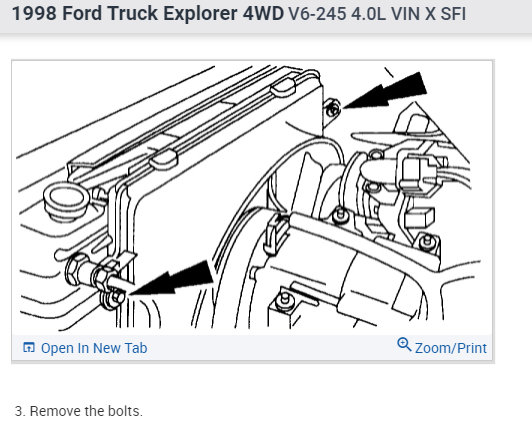 1998 Ford Truck Explorer 4WD V6-245 4.0L VIN X SFI

Open In New Tab

Zoom/Print

3. Remove the bolts.