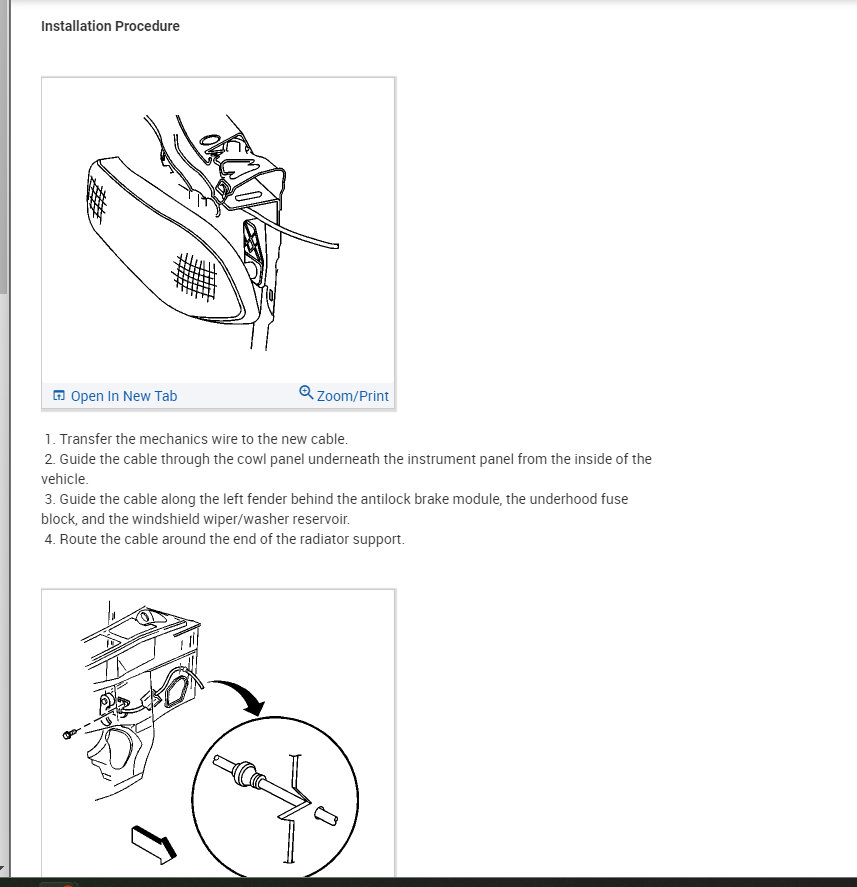 Installation Procedure

Open In New Tab Zoom/Print

1. Transfer the mechanics wire to the new cable.
2. Guide the cable through the cowl panel underneath the instrument panel from the inside of the vehicle.
3. Guide the cable along the left fender behind the antilock brake module, the underhood fuse block, and the windshield wiper/washer reservoir.
4. Route the cable around the end of the radiator support.