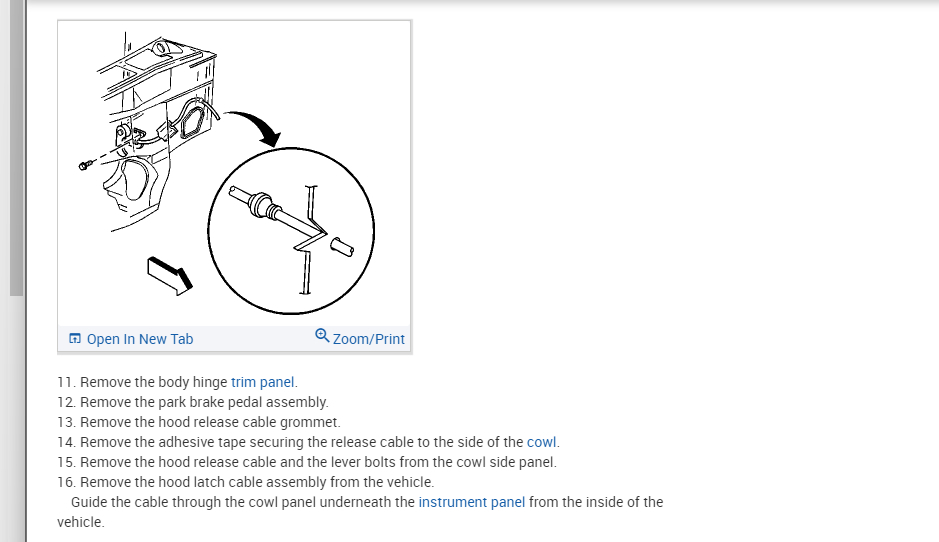 Open In New Tab
Zoom/Print

11. Remove the body hinge trim panel.
12. Remove the park brake pedal assembly.
13. Remove the hood release cable grommet.
14. Remove the adhesive tape securing the release cable to the side of the cowl.
15. Remove the hood release cable and the lever bolts from the cowl side panel.
16. Remove the hood latch cable assembly from the vehicle.

Guide the cable through the cowl panel underneath the instrument panel from the inside of the vehicle.