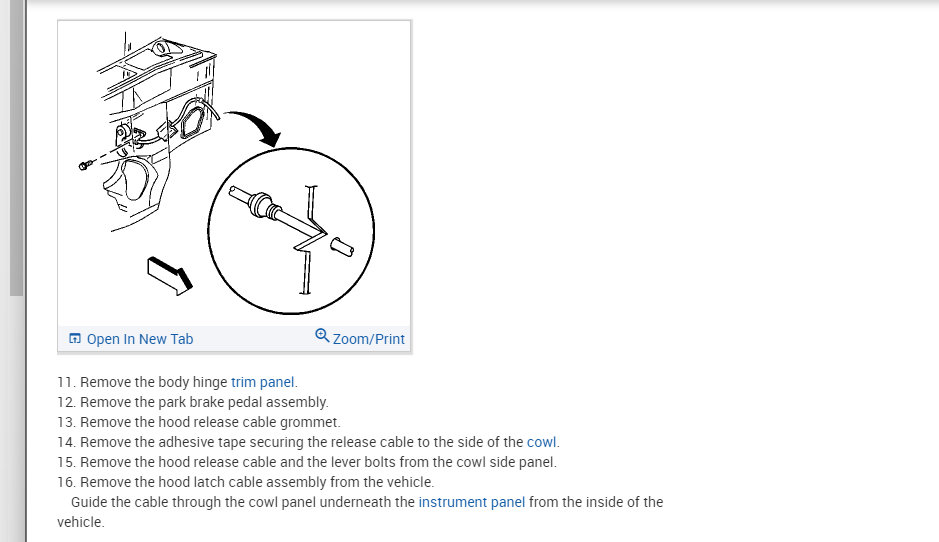 Open In New Tab

Zoom/Print

11. Remove the body hinge trim panel.
12. Remove the park brake pedal assembly.
13. Remove the hood release cable grommet.
14. Remove the adhesive tape securing the release cable to the side of the cowl.
15. Remove the hood release cable and the lever bolts from the cowl side panel.
16. Remove the hood latch cable assembly from the vehicle.

Guide the cable through the cowl panel underneath the instrument panel from the inside of the vehicle.