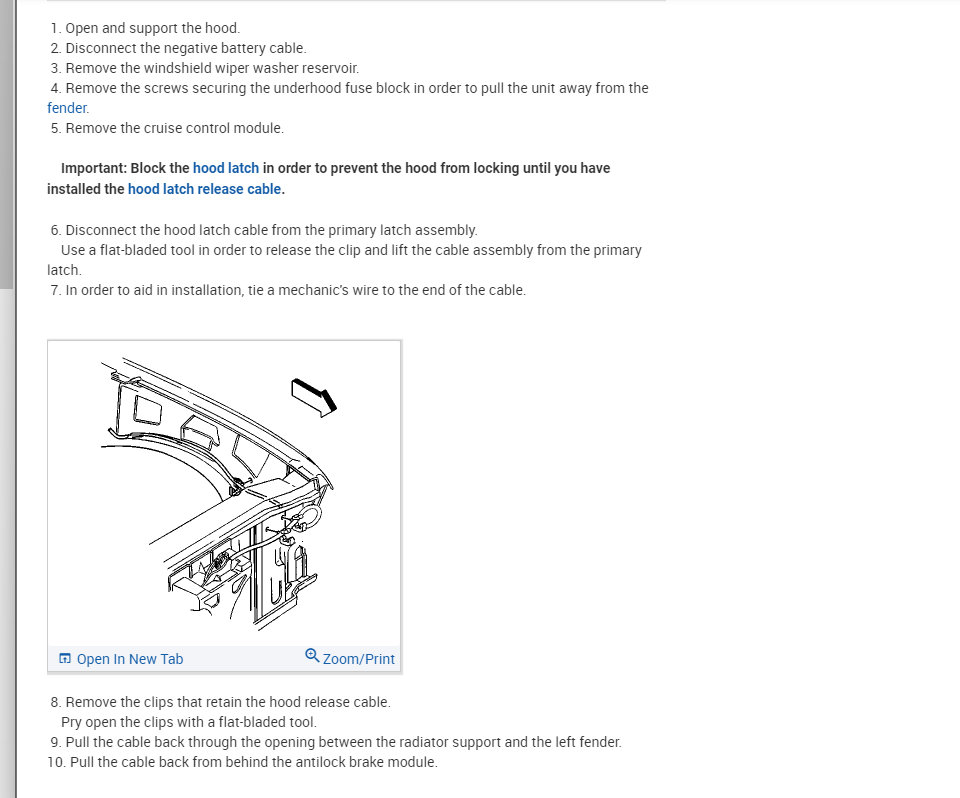 1. Open and support the hood.
2. Disconnect the negative battery cable.
3. Remove the windshield wiper washer reservoir.
4. Remove the screws securing the underhood fuse block in order to pull the unit away from the fender.
5. Remove the cruise control module.

Important: Block the hood latch in order to prevent the hood from locking until you have installed the hood latch release cable.

6. Disconnect the hood latch cable from the primary latch assembly.
Use a flat-bladed tool in order to release the clip and lift the cable assembly from the primary latch.
7. In order to aid in installation, tie a mechanic's wire to the end of the cable.

Open In New Tab
Zoom/Print

8. Remove the clips that retain the hood release cable.
Pry open the clips with a flat-bladed tool.
9. Pull the cable back through the opening between the radiator support and the left fender.
10. Pull the cable back from behind the antilock brake module.