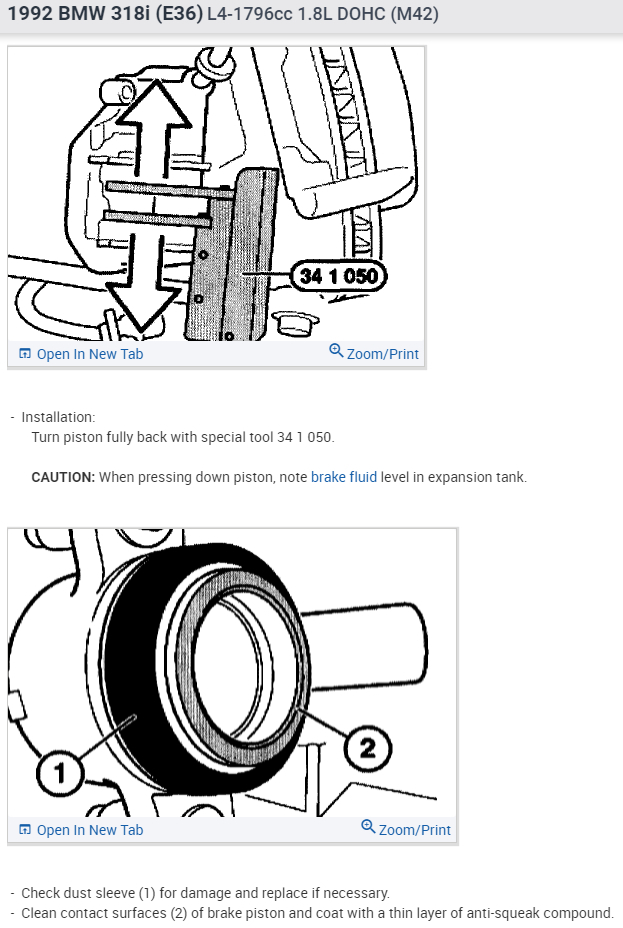 1992 BMW 318i (E36) L4-1796cc 1.8L DOHC (M42)

34 1 050

Open In New Tab

Zoom/Print

- Installation:

Turn piston fully back with special tool 34 1 050.

CAUTION: When pressing down piston, note brake fluid level in expansion tank.

1

2

Open In New Tab

Zoom/Print

- Check dust sleeve (1) for damage and replace if necessary.
- Clean contact surfaces (2) of brake piston and coat with a thin layer of anti-squeak compound.