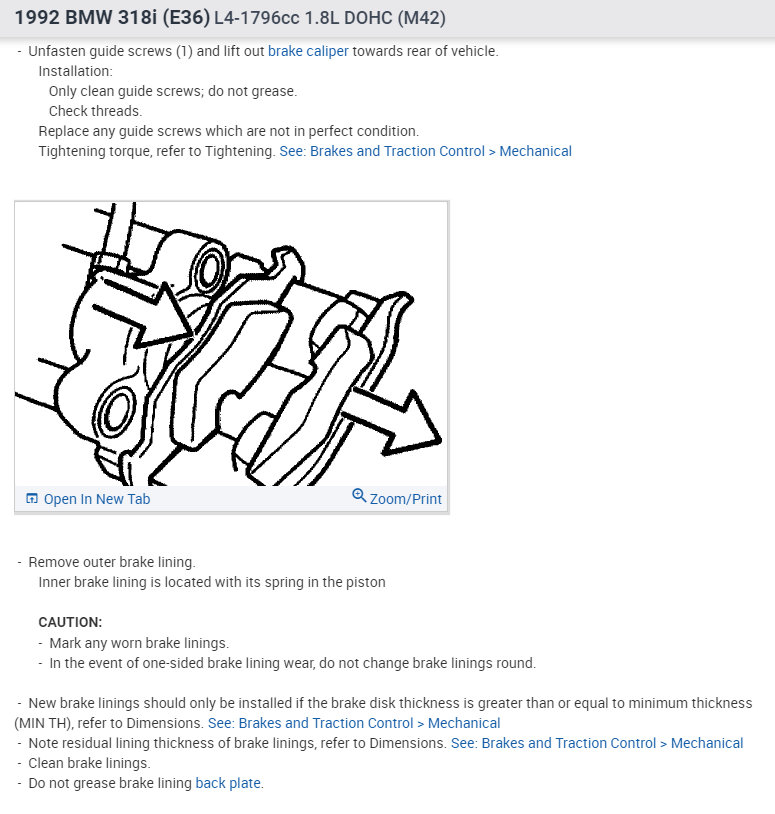 1992 BMW 318i (E36) L4-1796cc 1.8L DOHC (M42)

- Unfasten guide screws (1) and lift out brake caliper towards rear of vehicle.
Installation:
Only clean guide screws; do not grease.
Check threads.
Replace any guide screws which are not in perfect condition.
Tightening torque, refer to Tightening. See: Brakes and Traction Control > Mechanical

Open In New Tab
Zoom/Print

- Remove outer brake lining.
Inner brake lining is located with its spring in the piston

CAUTION:
- Mark any worn brake linings.
- In the event of one-sided brake lining wear, do not change brake linings round.

- New brake linings should only be installed if the brake disk thickness is greater than or equal to minimum thickness (MIN TH), refer to Dimensions. See: Brakes and Traction Control > Mechanical
- Note residual lining thickness of brake linings, refer to Dimensions. See: Brakes and Traction Control > Mechanical
- Clean brake linings.
- Do not grease brake lining back plate.