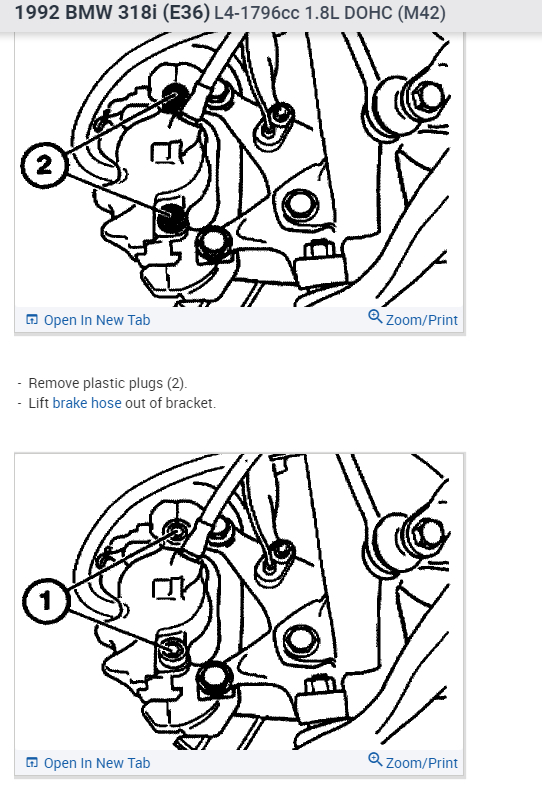 1992 BMW 318i (E36) L4-1796cc 1.8L DOHC (M42)

2

Open In New Tab

Zoom/Print

- Remove plastic plugs (2).
- Lift brake hose out of bracket.

1

Open In New Tab

Zoom/Print