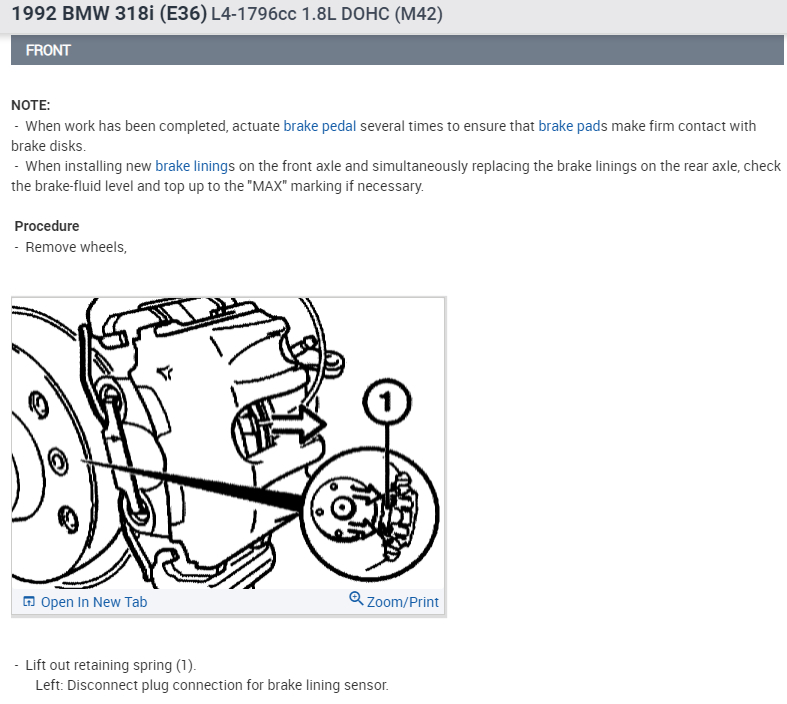 1992 BMW 318i (E36) L4-1796cc 1.8L DOHC (M42)

FRONT

NOTE:
- When work has been completed, actuate brake pedal several times to ensure that brake pads make firm contact with brake disks.
- When installing new brake linings on the front axle and simultaneously replacing the brake linings on the rear axle, check the brake-fluid level and top up to the "MAX" marking if necessary.

Procedure
- Remove wheels,

1

Open In New Tab
Zoom/Print

- Lift out retaining spring (1).
Left: Disconnect plug connection for brake lining sensor.