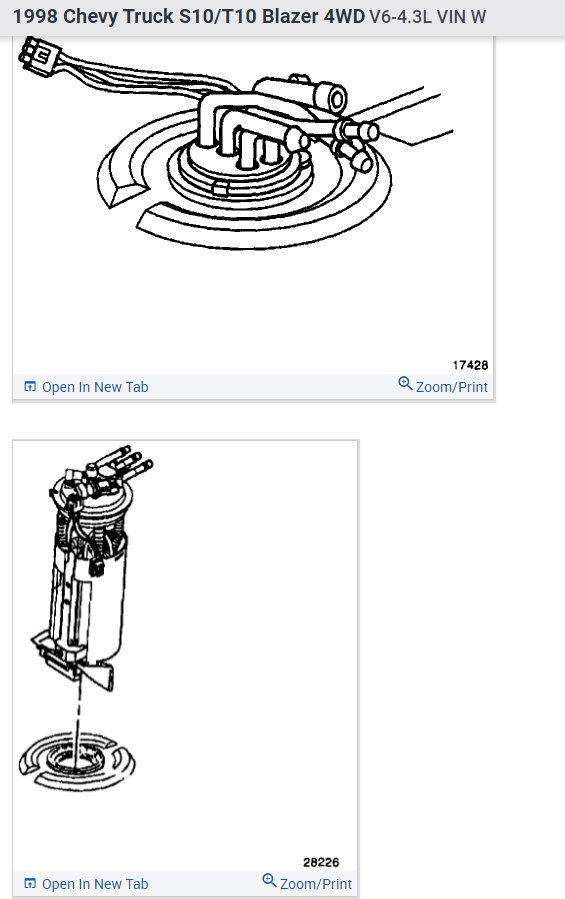 1998 Chevy Truck S10/T10 Blazer 4WD V6-4.3L VIN W

17428

Open In New Tab

Zoom/Print

28226

Open In New Tab

Zoom/Print