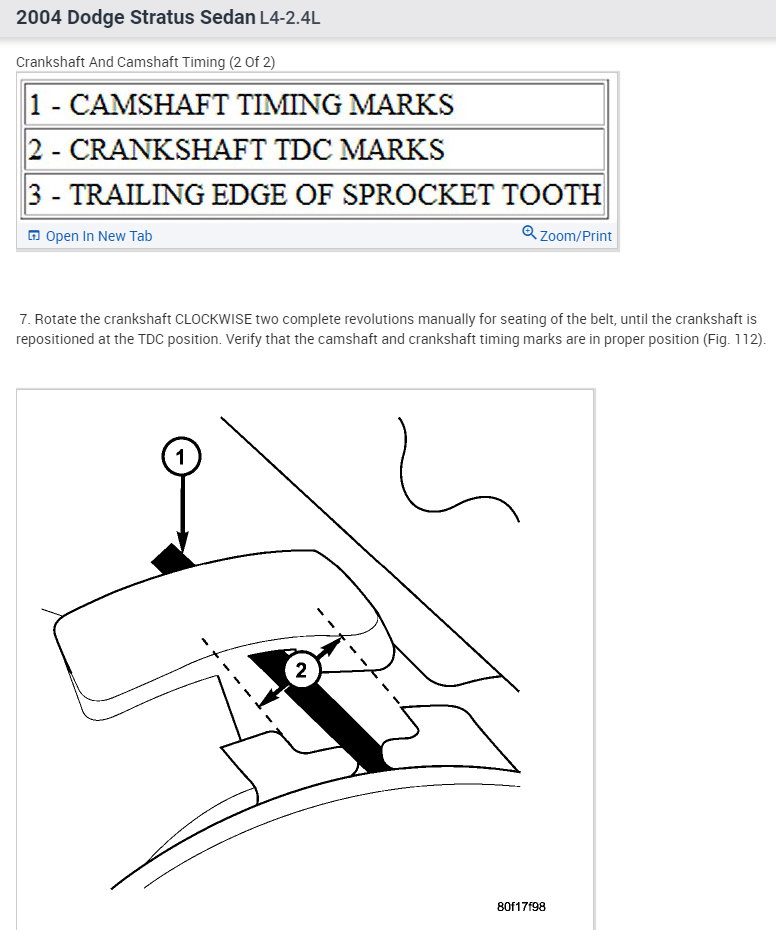 2004 Dodge Stratus Sedan L4-2.4L

Crankshaft And Camshaft Timing (2 Of 2)

| 1 - CAMSHAFT TIMING MARKS |
|---|
| 2 - CRANKSHAFT TDC MARKS |
| 3 - TRAILING EDGE OF SPROCKET TOOTH |

Open In New Tab
Zoom/Print

7. Rotate the crankshaft CLOCKWISE two complete revolutions manually for seating of the belt, until the crankshaft is repositioned at the TDC position. Verify that the camshaft and crankshaft timing marks are in proper position (Fig. 112).

1

2

80f17f98