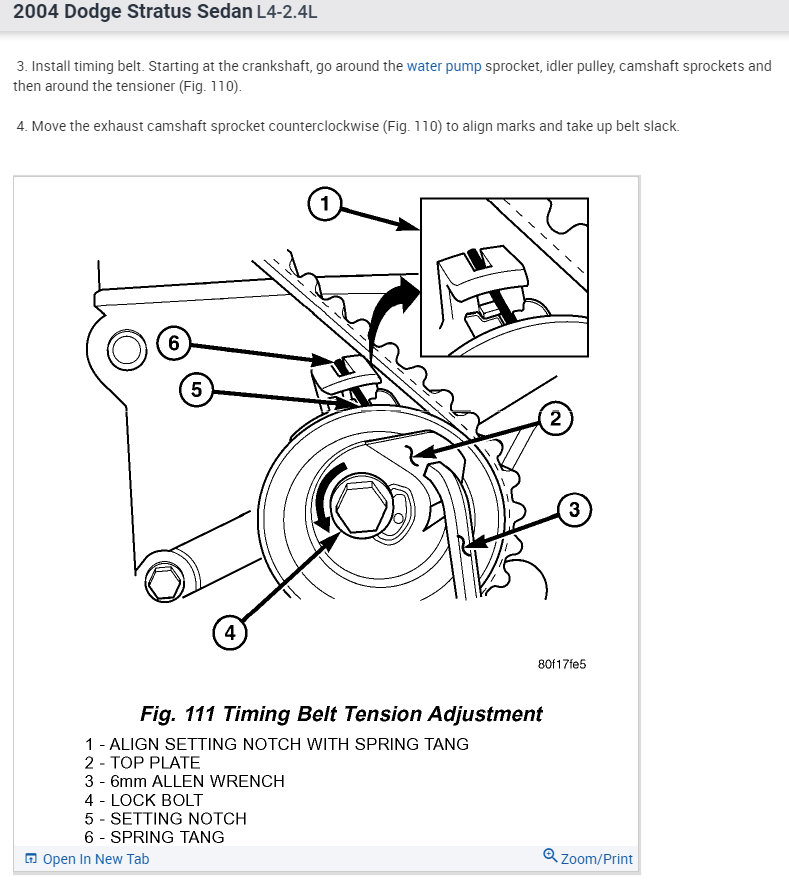 2004 Dodge Stratus Sedan L4-2.4L

3. Install timing belt. Starting at the crankshaft, go around the water pump sprocket, idler pulley, camshaft sprockets and then around the tensioner (Fig. 110).

4. Move the exhaust camshaft sprocket counterclockwise (Fig. 110) to align marks and take up belt slack.

1
6
5
2
3
4
80f17fe5

Fig. 111 Timing Belt Tension Adjustment
1 - ALIGN SETTING NOTCH WITH SPRING TANG
2 - TOP PLATE
3 - 6mm ALLEN WRENCH
4 - LOCK BOLT
5 - SETTING NOTCH
6 - SPRING TANG

Open In New Tab
Zoom/Print