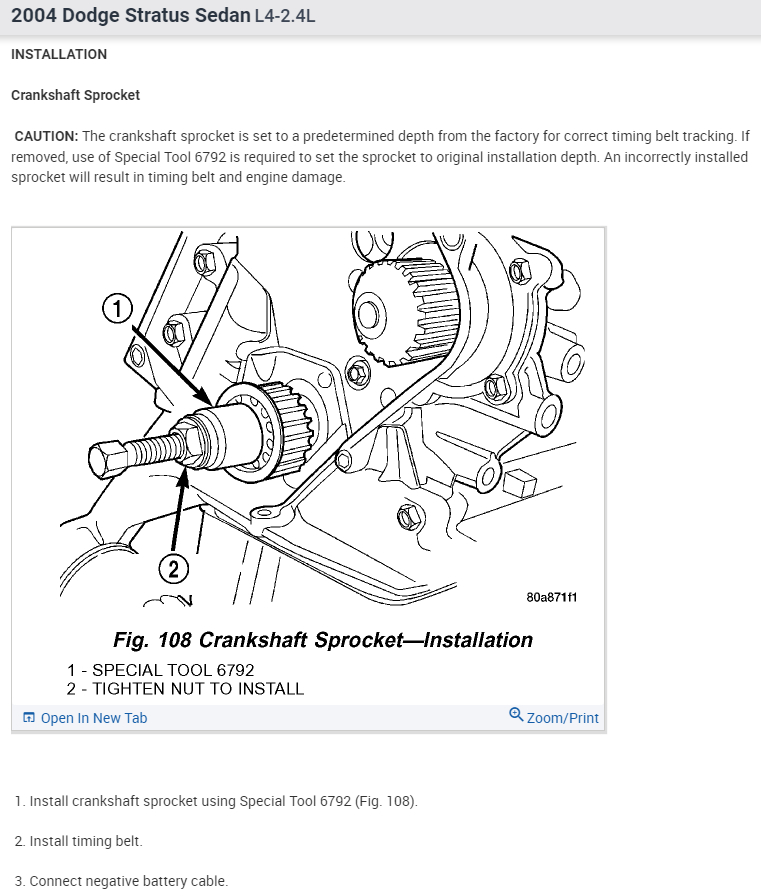 2004 Dodge Stratus Sedan L4-2.4L

INSTALLATION

Crankshaft Sprocket

CAUTION: The crankshaft sprocket is set to a predetermined depth from the factory for correct timing belt tracking. If removed, use of Special Tool 6792 is required to set the sprocket to original installation depth. An incorrectly installed sprocket will result in timing belt and engine damage.

1

2

80a871f1

Fig. 108 Crankshaft Sprocket—Installation

1 - SPECIAL TOOL 6792
2 - TIGHTEN NUT TO INSTALL

Open In New Tab

Zoom/Print

1. Install crankshaft sprocket using Special Tool 6792 (Fig. 108).

2. Install timing belt.

3. Connect negative battery cable.