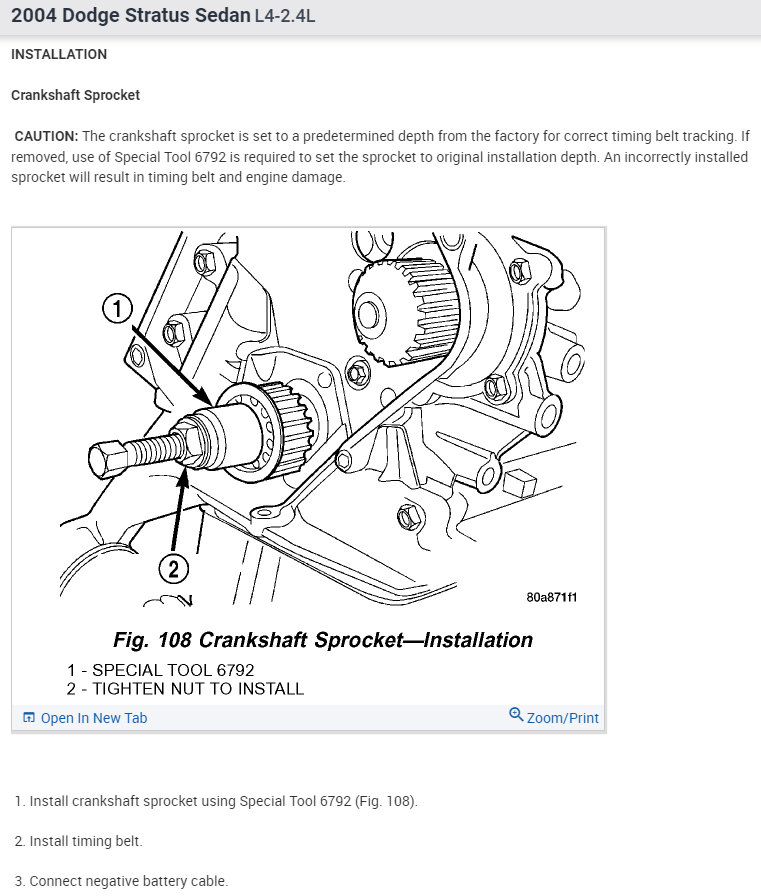 2004 Dodge Stratus Sedan L4-2.4L

INSTALLATION

Crankshaft Sprocket

CAUTION: The crankshaft sprocket is set to a predetermined depth from the factory for correct timing belt tracking. If removed, use of Special Tool 6792 is required to set the sprocket to original installation depth. An incorrectly installed sprocket will result in timing belt and engine damage.

1

2

80a871f1

Fig. 108 Crankshaft Sprocket—Installation

1 - SPECIAL TOOL 6792
2 - TIGHTEN NUT TO INSTALL

Open In New Tab

Zoom/Print

1. Install crankshaft sprocket using Special Tool 6792 (Fig. 108).

2. Install timing belt.

3. Connect negative battery cable.