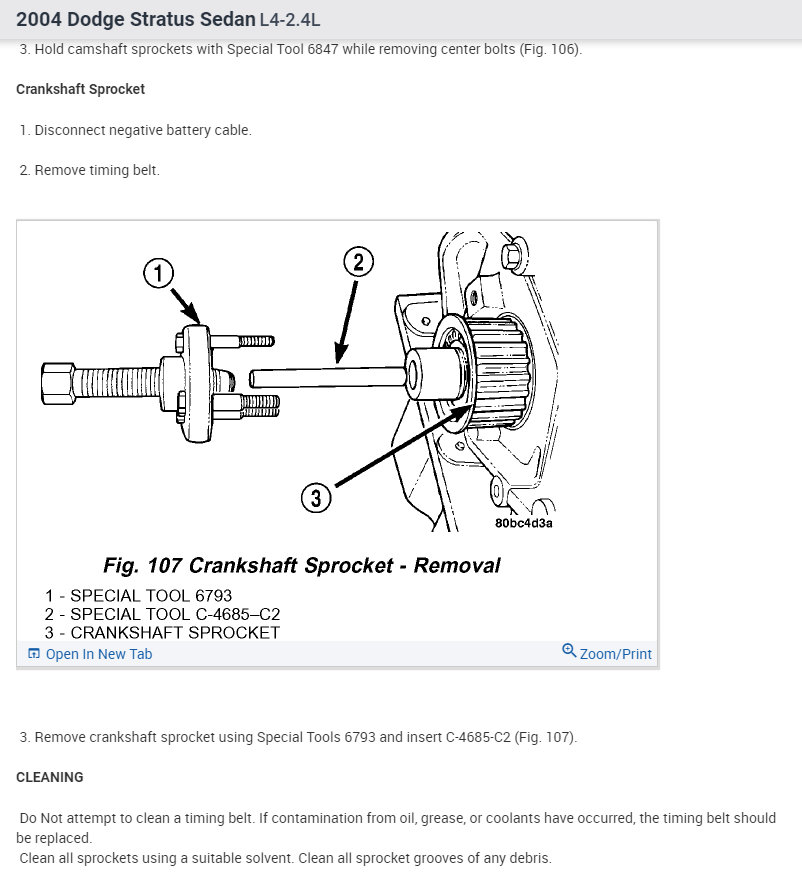 2004 Dodge Stratus Sedan L4-2.4L

3. Hold camshaft sprockets with Special Tool 6847 while removing center bolts (Fig. 106).

Crankshaft Sprocket

1. Disconnect negative battery cable.

2. Remove timing belt.

1

2

3

80bc4d3a

Fig. 107 Crankshaft Sprocket - Removal

1 - SPECIAL TOOL 6793
2 - SPECIAL TOOL C-4685–C2
3 - CRANKSHAFT SPROCKET

Open In New Tab

Zoom/Print

3. Remove crankshaft sprocket using Special Tools 6793 and insert C-4685-C2 (Fig. 107).

CLEANING

Do Not attempt to clean a timing belt. If contamination from oil, grease, or coolants have occurred, the timing belt should be replaced.
Clean all sprockets using a suitable solvent. Clean all sprocket grooves of any debris.