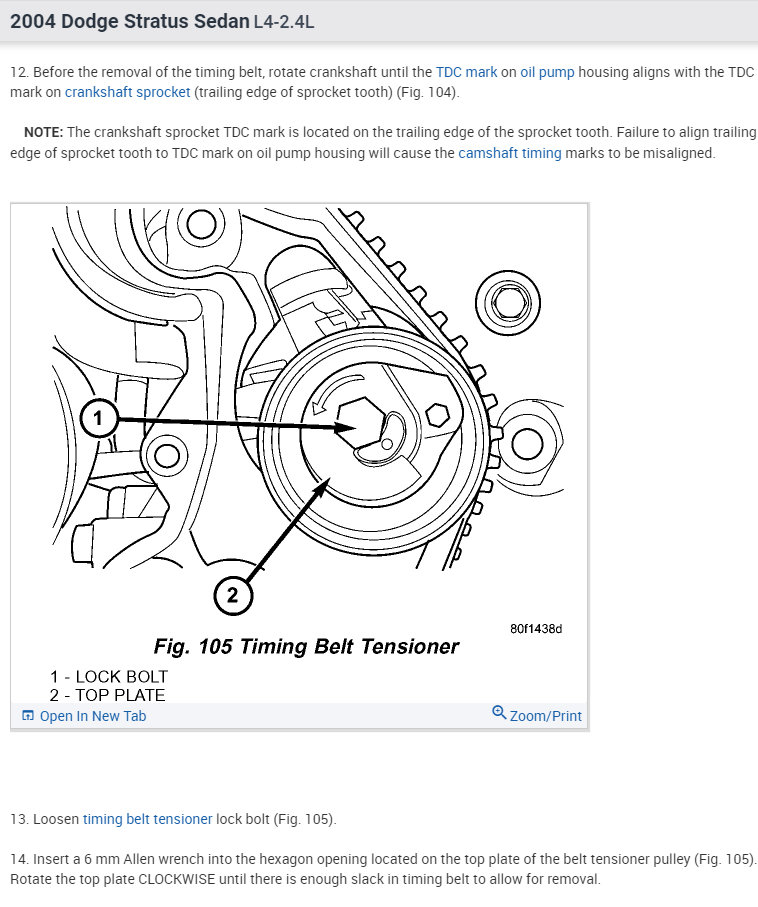 2004 Dodge Stratus Sedan L4-2.4L

12. Before the removal of the timing belt, rotate crankshaft until the TDC mark on oil pump housing aligns with the TDC mark on crankshaft sprocket (trailing edge of sprocket tooth) (Fig. 104).

NOTE: The crankshaft sprocket TDC mark is located on the trailing edge of the sprocket tooth. Failure to align trailing edge of sprocket tooth to TDC mark on oil pump housing will cause the camshaft timing marks to be misaligned.

1

2

80f1438d

Fig. 105 Timing Belt Tensioner

1 - LOCK BOLT
2 - TOP PLATE

Open In New Tab

Zoom/Print

13. Loosen timing belt tensioner lock bolt (Fig. 105).

14. Insert a 6 mm Allen wrench into the hexagon opening located on the top plate of the belt tensioner pulley (Fig. 105). Rotate the top plate CLOCKWISE until there is enough slack in timing belt to allow for removal.