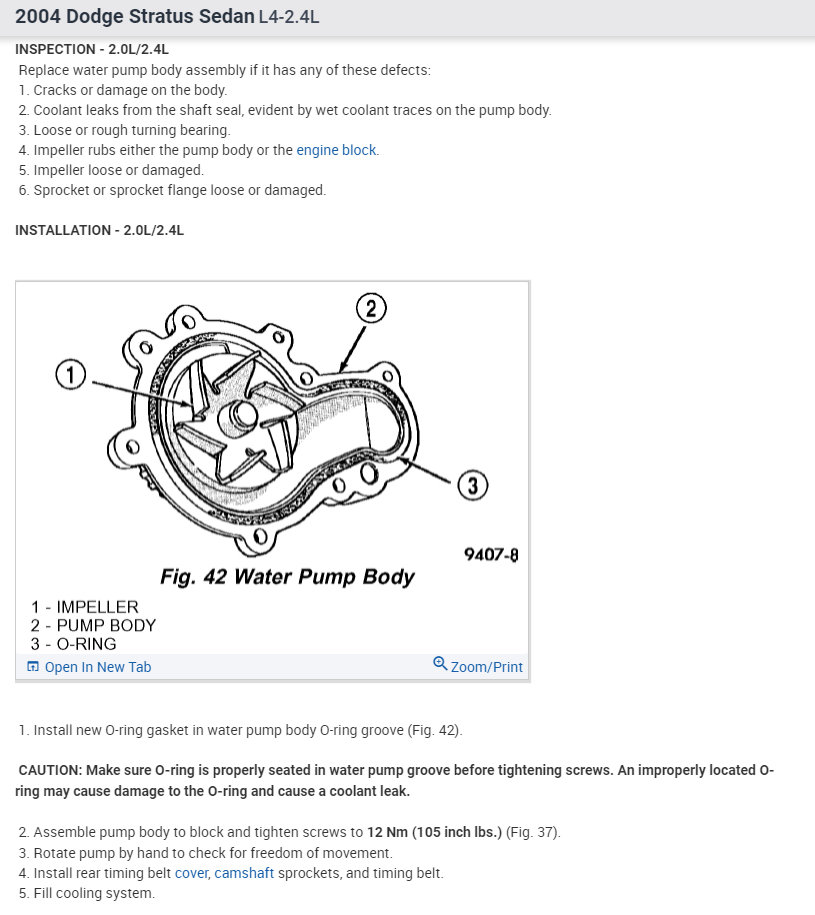 2004 Dodge Stratus Sedan L4-2.4L

INSPECTION - 2.0L/2.4L

Replace water pump body assembly if it has any of these defects:
1. Cracks or damage on the body.
2. Coolant leaks from the shaft seal, evident by wet coolant traces on the pump body.
3. Loose or rough turning bearing.
4. Impeller rubs either the pump body or the engine block.
5. Impeller loose or damaged.
6. Sprocket or sprocket flange loose or damaged.

INSTALLATION - 2.0L/2.4L

1
2
3
9407-8

Fig. 42 Water Pump Body

1 - IMPELLER
2 - PUMP BODY
3 - O-RING

Open In New Tab
Zoom/Print

1. Install new O-ring gasket in water pump body O-ring groove (Fig. 42).

CAUTION: Make sure O-ring is properly seated in water pump groove before tightening screws. An improperly located O-ring may cause damage to the O-ring and cause a coolant leak.

2. Assemble pump body to block and tighten screws to 12 Nm (105 inch lbs.) (Fig. 37).
3. Rotate pump by hand to check for freedom of movement.
4. Install rear timing belt cover, camshaft sprockets, and timing belt.
5. Fill cooling system.