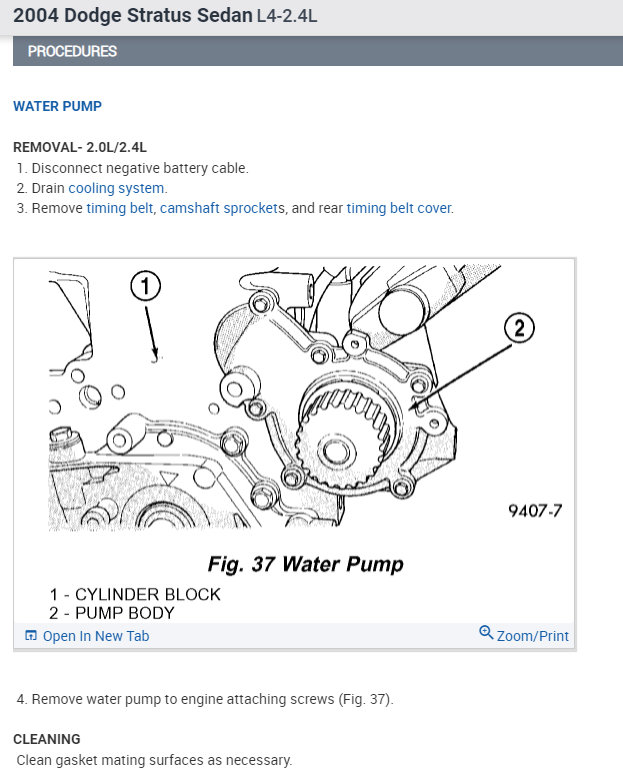 2004 Dodge Stratus Sedan L4-2.4L

PROCEDURES

WATER PUMP

REMOVAL- 2.0L/2.4L
1. Disconnect negative battery cable.
2. Drain cooling system.
3. Remove timing belt, camshaft sprockets, and rear timing belt cover.

1

2

9407-7

Fig. 37 Water Pump

1 - CYLINDER BLOCK
2 - PUMP BODY

Open In New Tab

Zoom/Print

4. Remove water pump to engine attaching screws (Fig. 37).

CLEANING
Clean gasket mating surfaces as necessary.