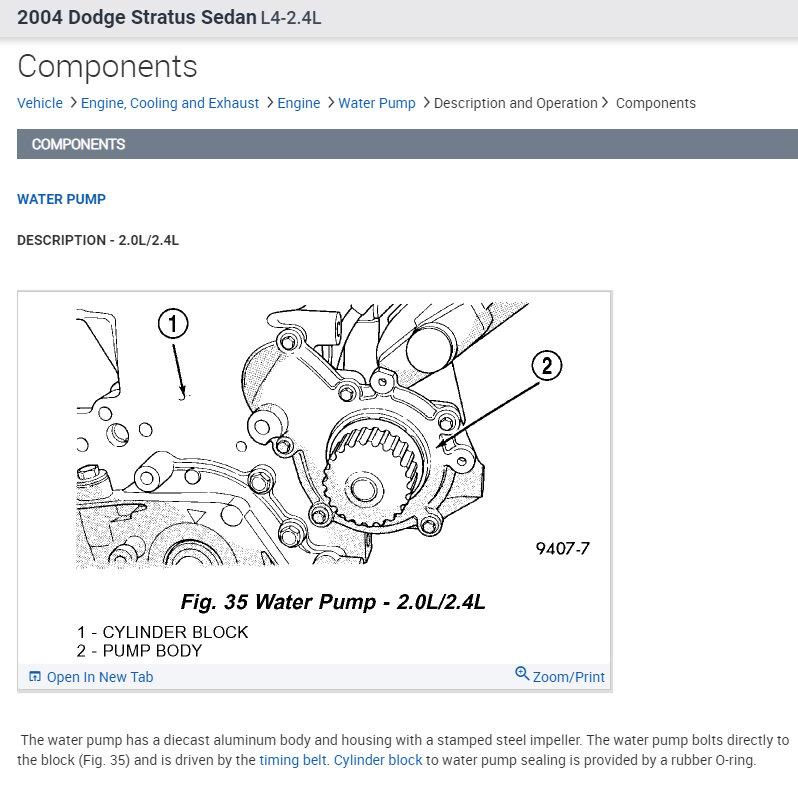 2004 Dodge Stratus Sedan L4-2.4L

Components

Vehicle > Engine, Cooling and Exhaust > Engine > Water Pump > Description and Operation > Components

COMPONENTS

WATER PUMP

DESCRIPTION - 2.0L/2.4L

1

2

9407-7

Fig. 35 Water Pump - 2.0L/2.4L

1 - CYLINDER BLOCK
2 - PUMP BODY

Open In New Tab

Zoom/Print

The water pump has a diecast aluminum body and housing with a stamped steel impeller. The water pump bolts directly to the block (Fig. 35) and is driven by the timing belt. Cylinder block to water pump sealing is provided by a rubber O-ring.