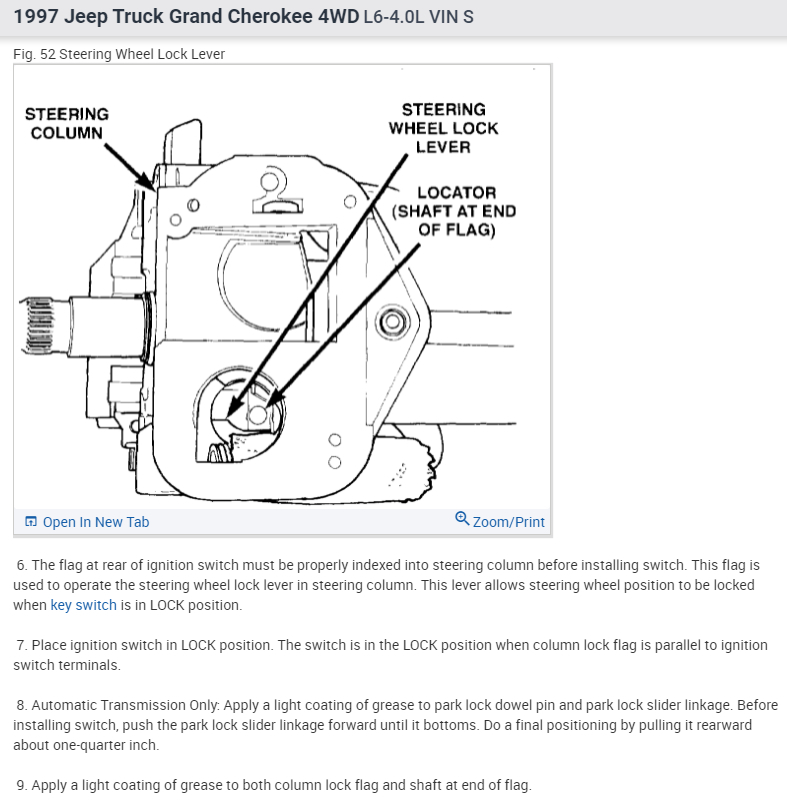 1997 Jeep Truck Grand Cherokee 4WD L6-4.0L VIN S

Fig. 52 Steering Wheel Lock Lever

STEERING COLUMN

STEERING WHEEL LOCK LEVER

LOCATOR (SHAFT AT END OF FLAG)

Open In New Tab

Zoom/Print

6. The flag at rear of ignition switch must be properly indexed into steering column before installing switch. This flag is used to operate the steering wheel lock lever in steering column. This lever allows steering wheel position to be locked when key switch is in LOCK position.

7. Place ignition switch in LOCK position. The switch is in the LOCK position when column lock flag is parallel to ignition switch terminals.

8. Automatic Transmission Only: Apply a light coating of grease to park lock dowel pin and park lock slider linkage. Before installing switch, push the park lock slider linkage forward until it bottoms. Do a final positioning by pulling it rearward about one-quarter inch.

9. Apply a light coating of grease to both column lock flag and shaft at end of flag.