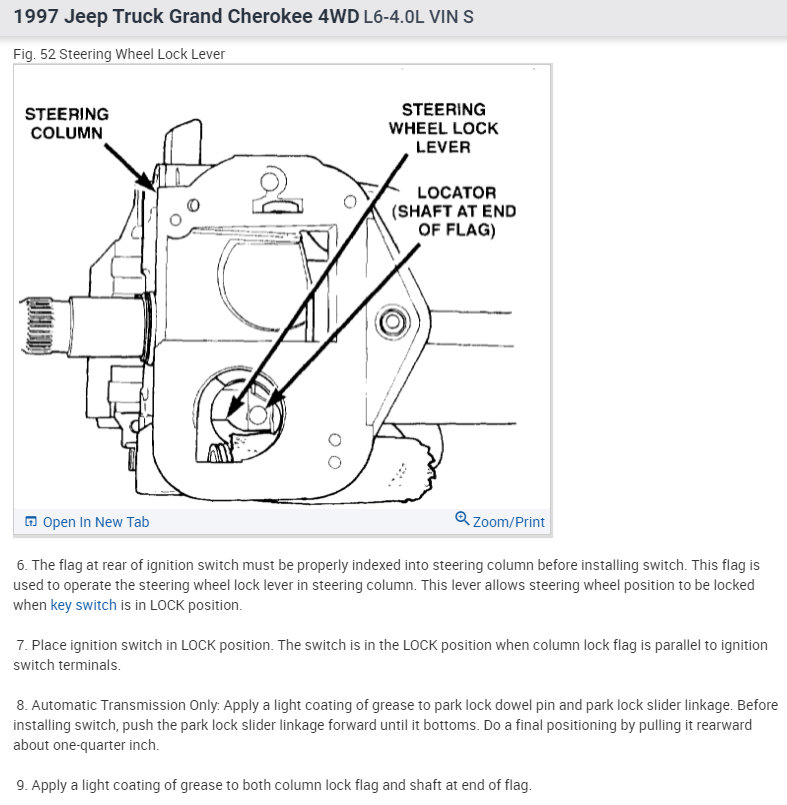 1997 Jeep Truck Grand Cherokee 4WD L6-4.0L VIN S

Fig. 52 Steering Wheel Lock Lever

STEERING COLUMN

STEERING WHEEL LOCK LEVER

LOCATOR (SHAFT AT END OF FLAG)

Open In New Tab

Zoom/Print

6. The flag at rear of ignition switch must be properly indexed into steering column before installing switch. This flag is used to operate the steering wheel lock lever in steering column. This lever allows steering wheel position to be locked when key switch is in LOCK position.

7. Place ignition switch in LOCK position. The switch is in the LOCK position when column lock flag is parallel to ignition switch terminals.

8. Automatic Transmission Only: Apply a light coating of grease to park lock dowel pin and park lock slider linkage. Before installing switch, push the park lock slider linkage forward until it bottoms. Do a final positioning by pulling it rearward about one-quarter inch.

9. Apply a light coating of grease to both column lock flag and shaft at end of flag.