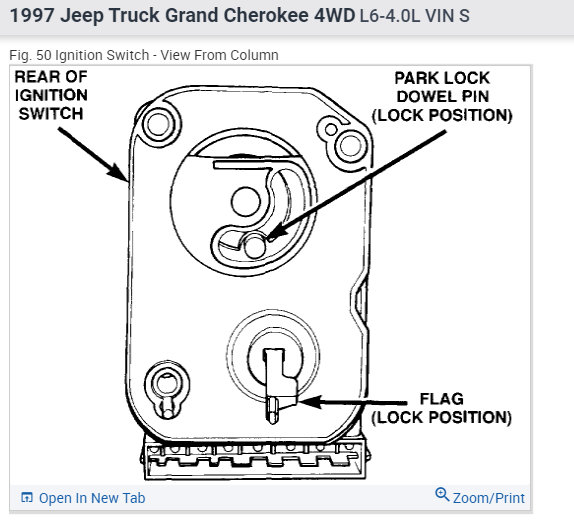 1997 Jeep Truck Grand Cherokee 4WD L6-4.0L VIN S

Fig. 50 Ignition Switch - View From Column

REAR OF IGNITION SWITCH

PARK LOCK DOWEL PIN (LOCK POSITION)

FLAG (LOCK POSITION)

Open In New Tab

Zoom/Print