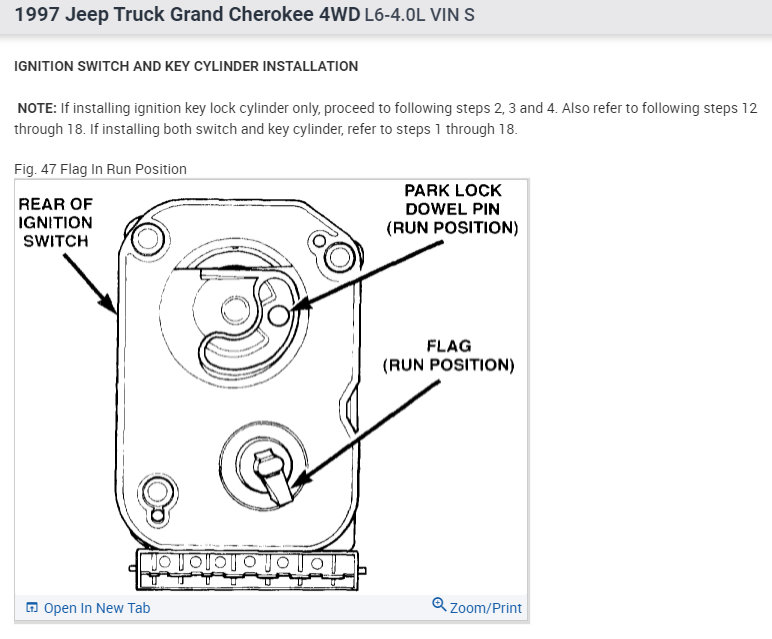 1997 Jeep Truck Grand Cherokee 4WD L6-4.0L VIN S

IGNITION SWITCH AND KEY CYLINDER INSTALLATION

NOTE: If installing ignition key lock cylinder only, proceed to following steps 2, 3 and 4. Also refer to following steps 12 through 18. If installing both switch and key cylinder, refer to steps 1 through 18.

Fig. 47 Flag In Run Position

REAR OF IGNITION SWITCH

PARK LOCK DOWEL PIN (RUN POSITION)

FLAG (RUN POSITION)

Open In New Tab

Zoom/Print