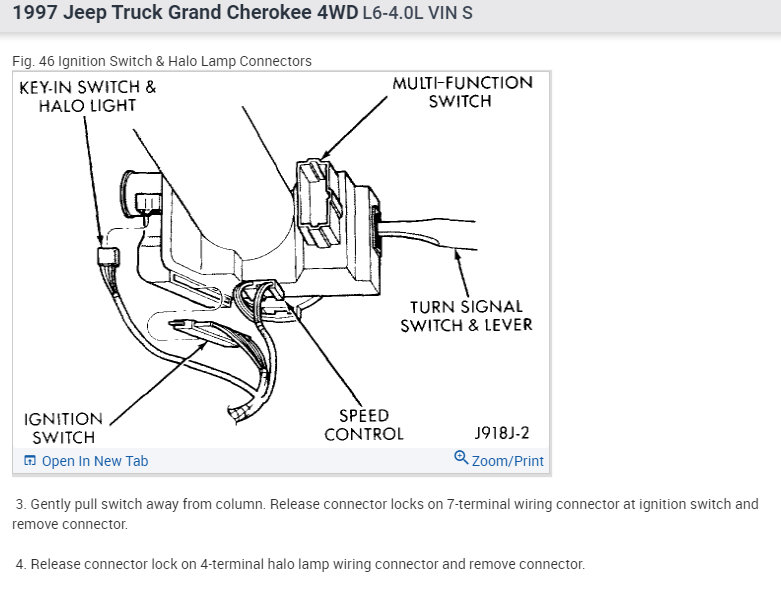 1997 Jeep Truck Grand Cherokee 4WD L6-4.0L VIN S

Fig. 46 Ignition Switch & Halo Lamp Connectors

KEY-IN SWITCH & HALO LIGHT

MULTI-FUNCTION SWITCH

TURN SIGNAL SWITCH & LEVER

IGNITION SWITCH

SPEED CONTROL

J918J-2

Open In New Tab

Zoom/Print

3. Gently pull switch away from column. Release connector locks on 7-terminal wiring connector at ignition switch and remove connector.

4. Release connector lock on 4-terminal halo lamp wiring connector and remove connector.