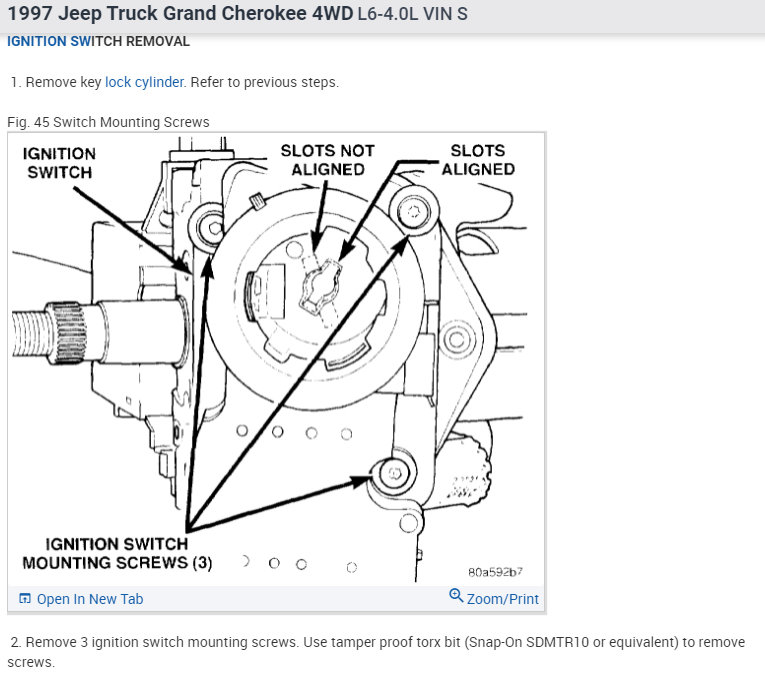 1997 Jeep Truck Grand Cherokee 4WD L6-4.0L VIN S

IGNITION SWITCH REMOVAL

1. Remove key lock cylinder. Refer to previous steps.

Fig. 45 Switch Mounting Screws

IGNITION SWITCH

SLOTS NOT ALIGNED

SLOTS ALIGNED

IGNITION SWITCH MOUNTING SCREWS (3)

80a592b7

Open In New Tab

Zoom/Print

2. Remove 3 ignition switch mounting screws. Use tamper proof torx bit (Snap-On SDMTR10 or equivalent) to remove screws.